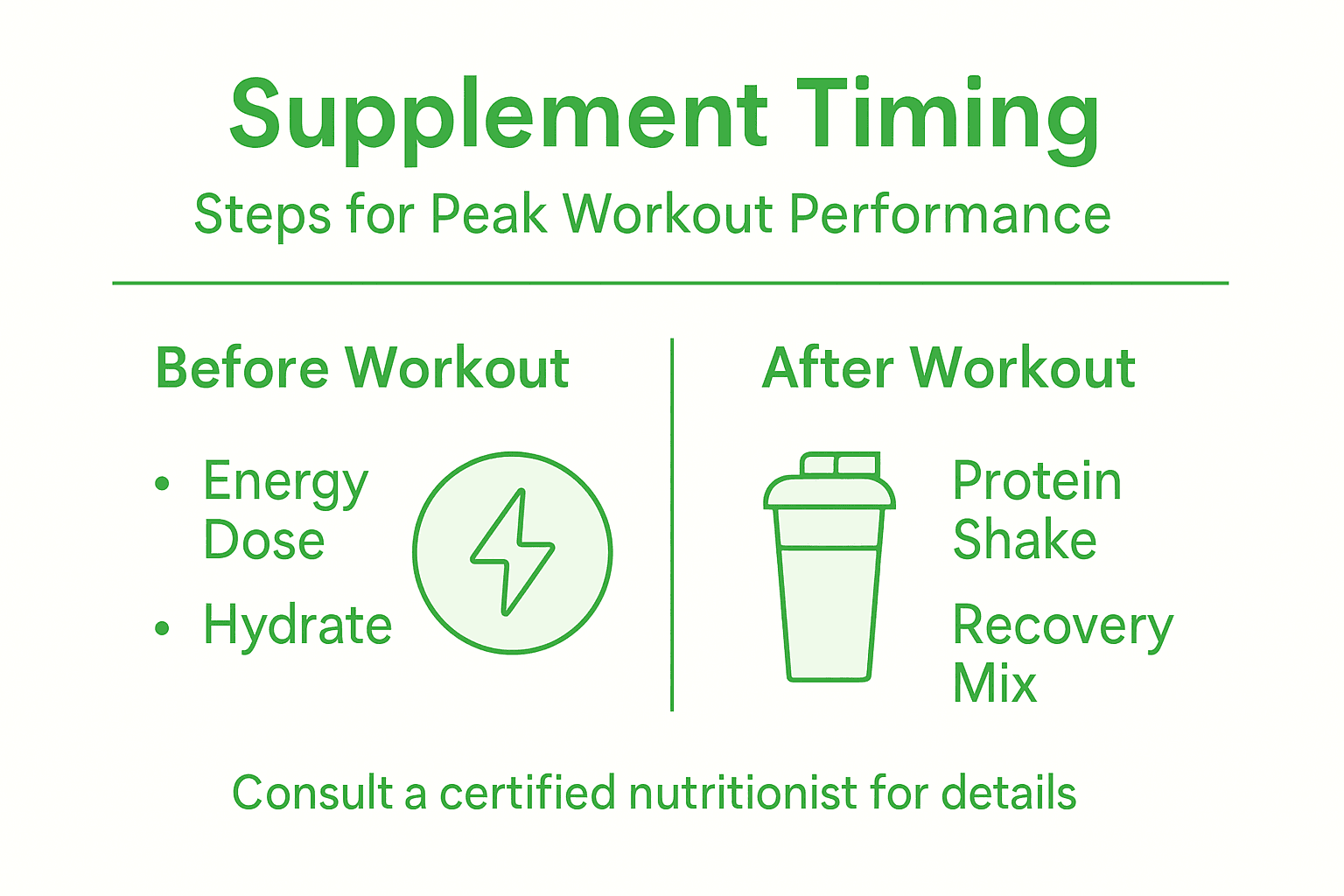 Supplement Timing

Steps for Peak Workout Performance

Before Workout

• Energy Dose
• Hydrate

After Workout

Protein Shake

Recovery Mix

Consult a certified nutritionist for details