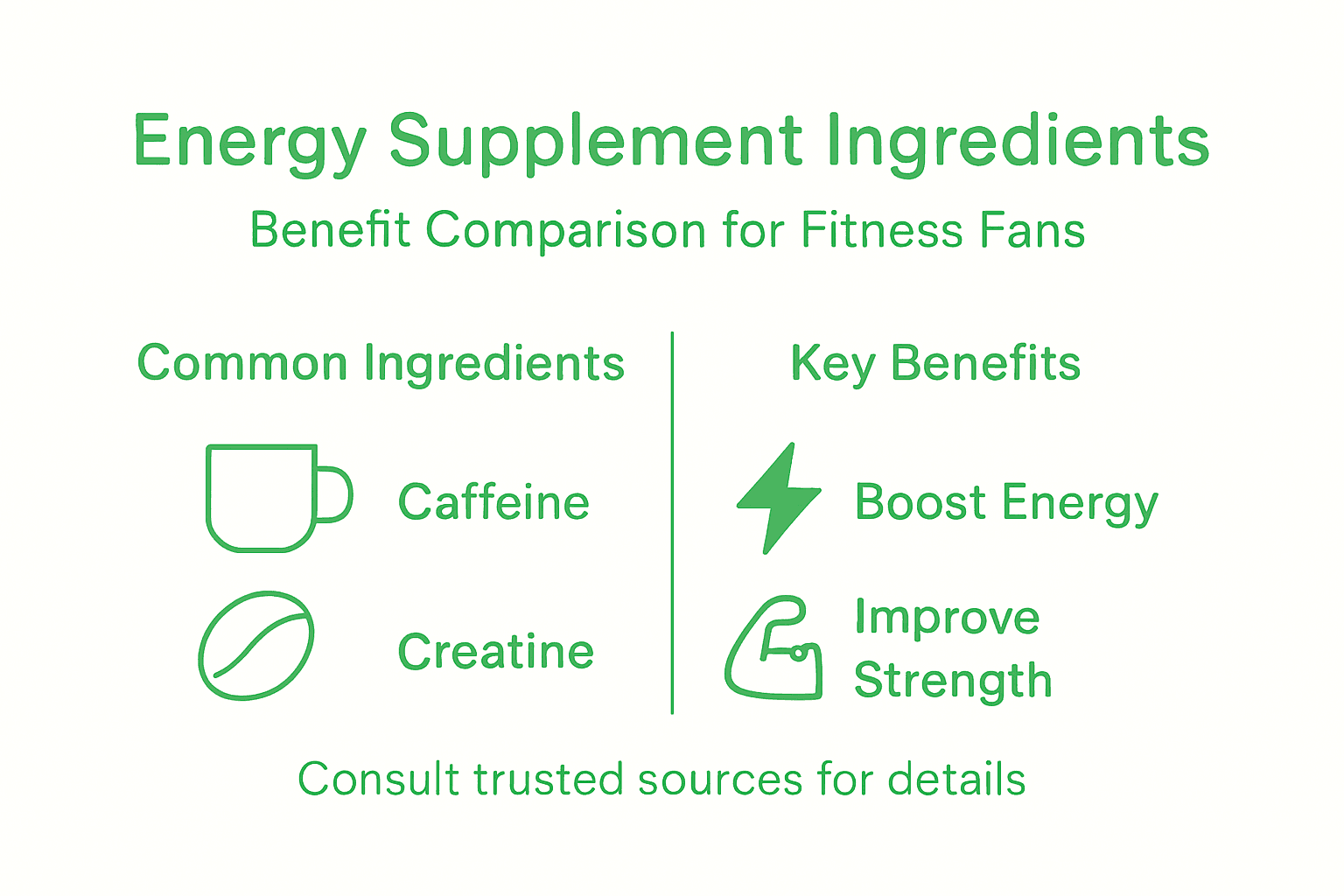 Energy Supplement Ingredients

Benefit Comparison for Fitness Fans

Common Ingredients

Caffeine

Creatine

Key Benefits

Boost Energy

Improve Strength

Consult trusted sources for details