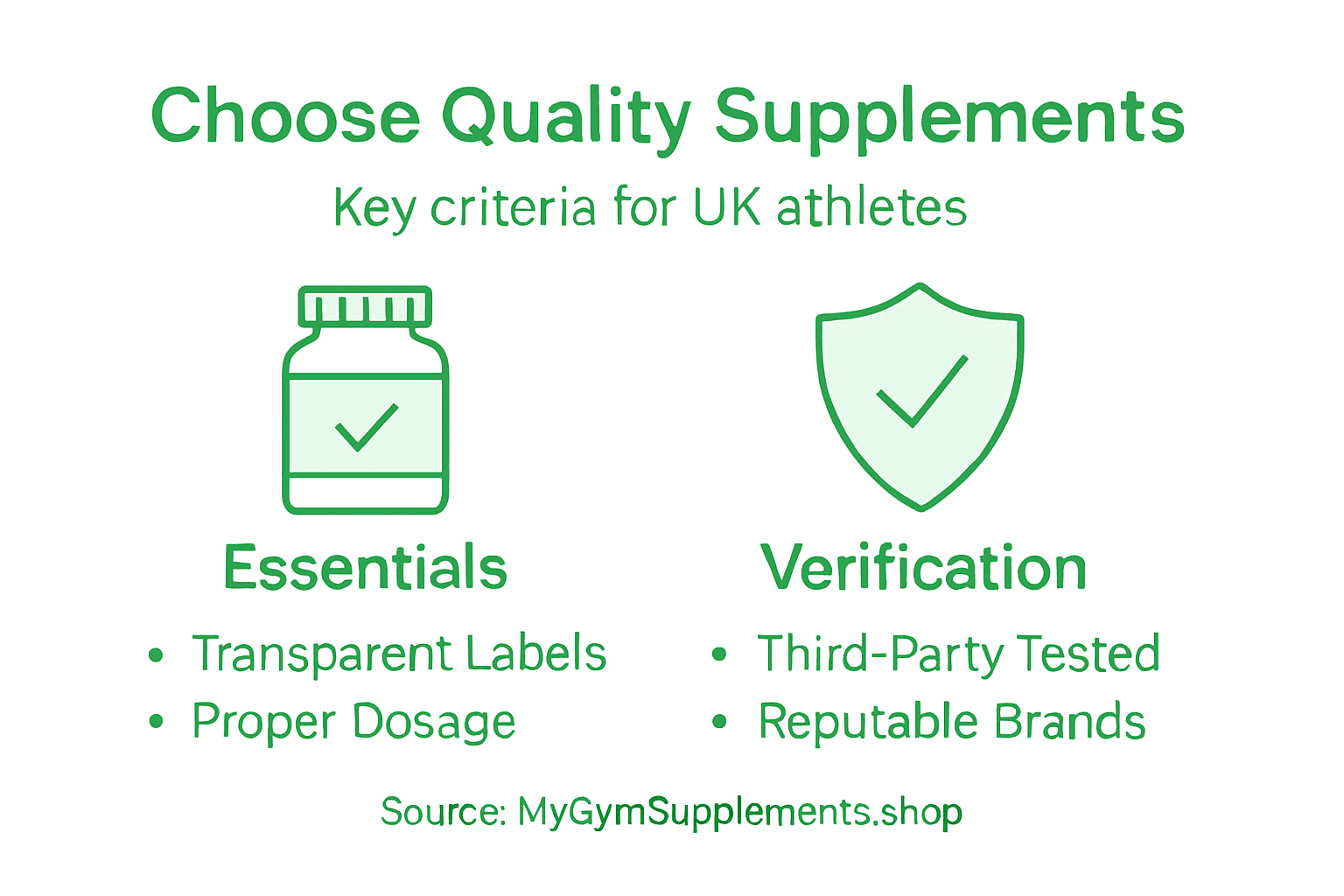 Choose Quality Supplements

Key criteria for UK athletes

Essentials

• Transparent Labels
• Proper Dosage

Verification

• Third-Party Tested
• Reputable Brands

Source: MyGymSupplements.shop