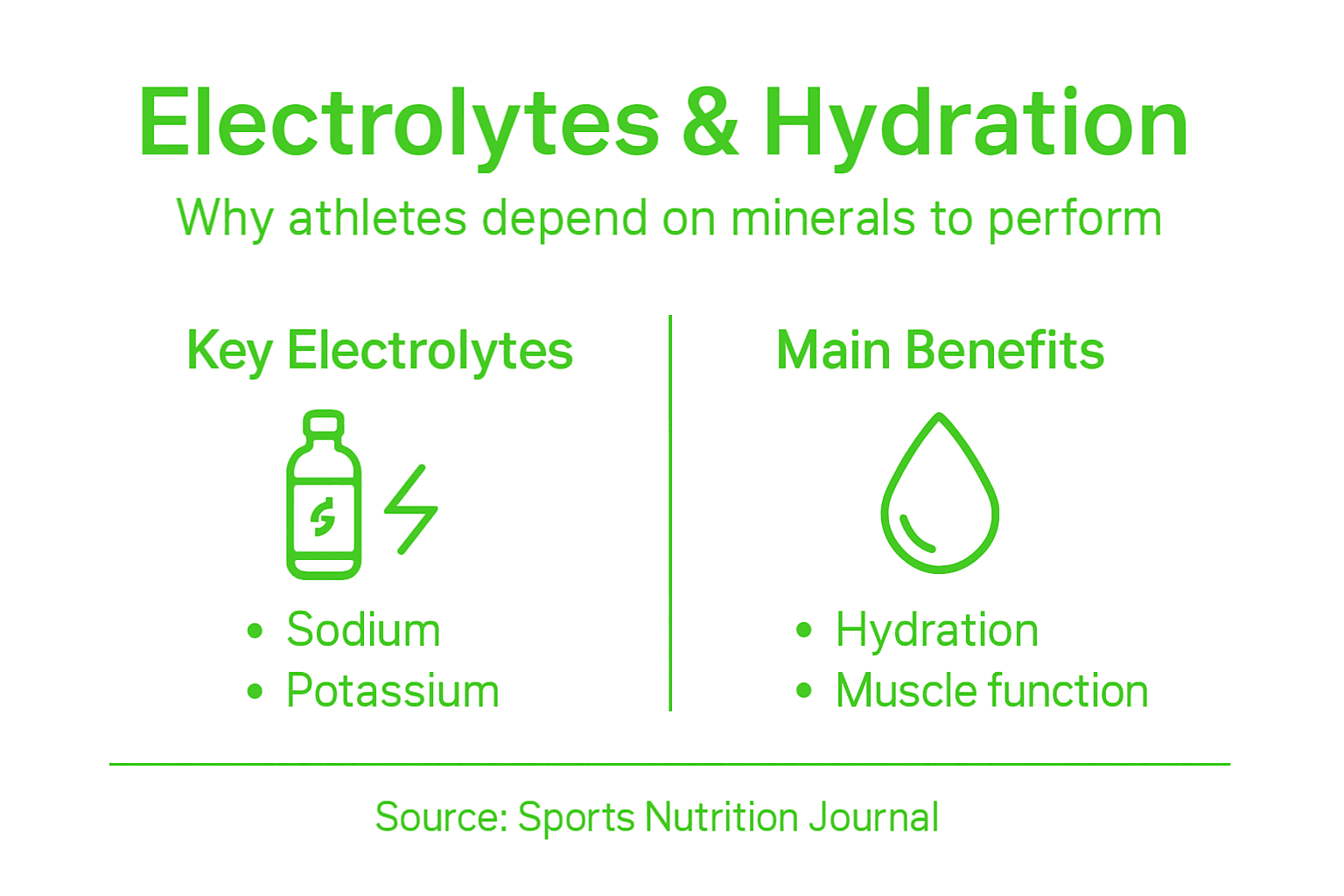 Electrolytes & Hydration

Why athletes depend on minerals to perform

Key Electrolytes

• Sodium
• Potassium

Main Benefits

• Hydration
• Muscle function

Source: Sports Nutrition Journal