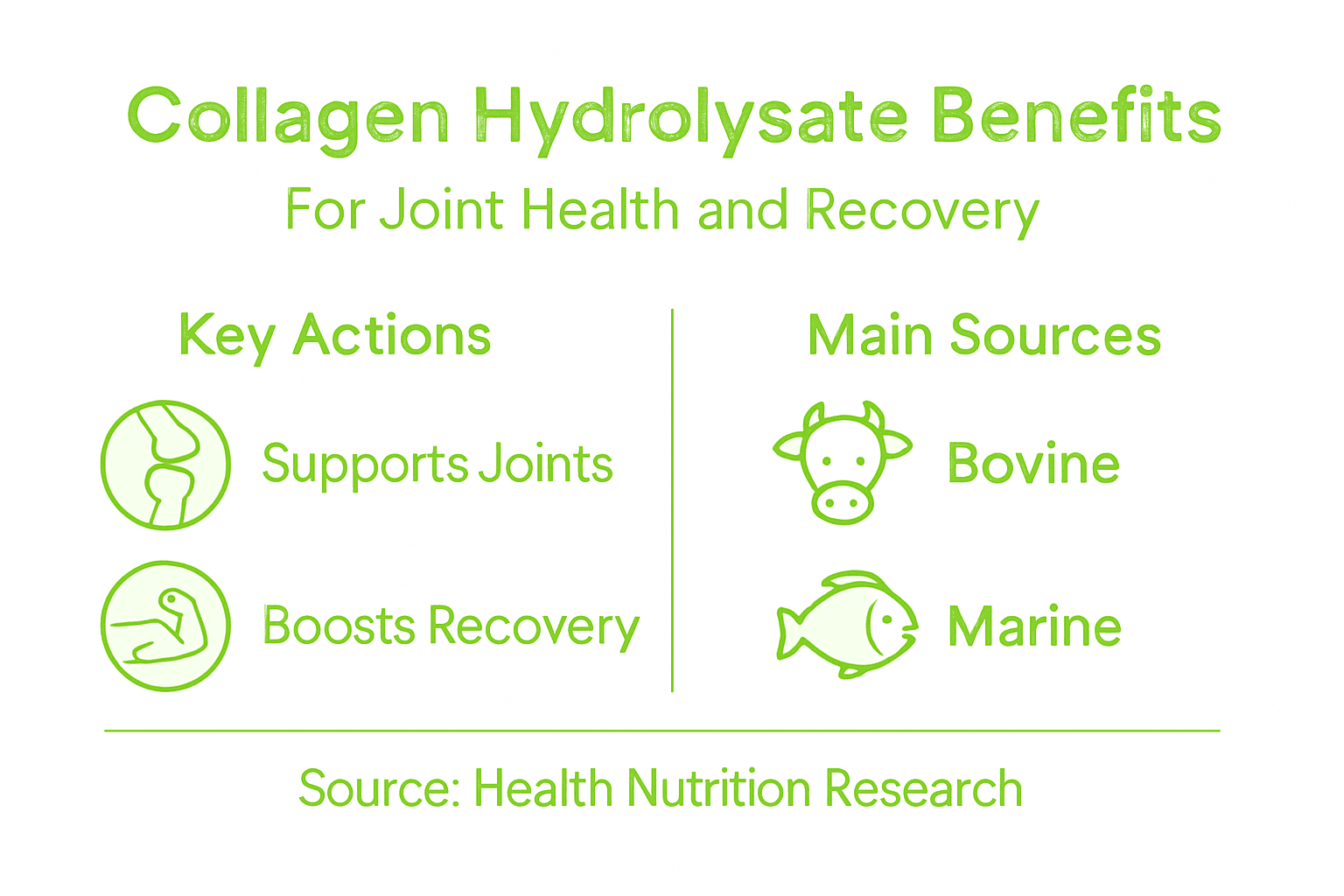 Collagen Hydrolysate Benefits

For Joint Health and Recovery

Key Actions

Supports Joints

Boosts Recovery

Main Sources

Bovine

Marine

Source: Health Nutrition Research