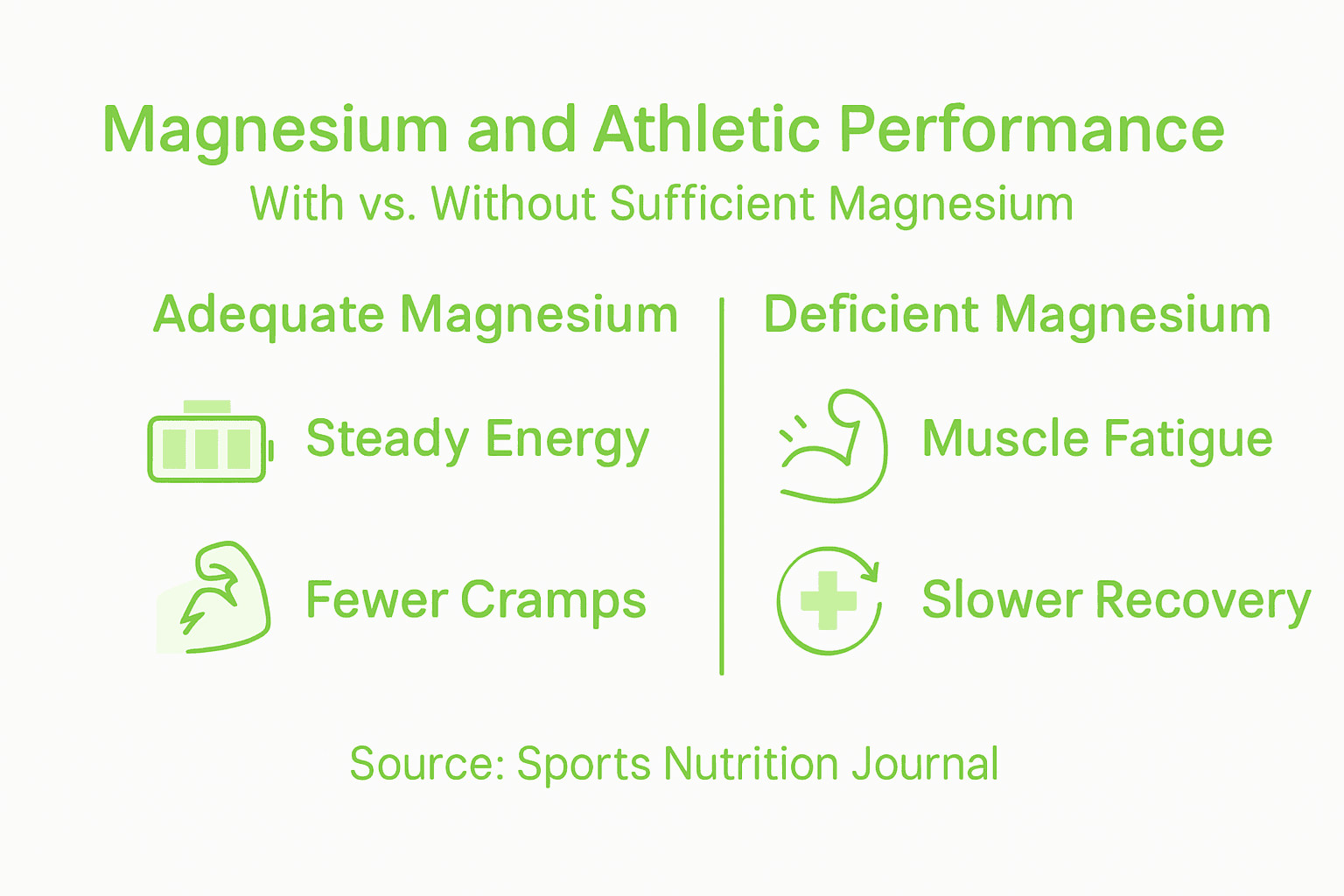 Magnesium and Athletic Performance

With vs. Without Sufficient Magnesium

Adequate Magnesium

Steady Energy

Fewer Cramps

Deficient Magnesium

Muscle Fatigue

Slower Recovery

Source: Sports Nutrition Journal