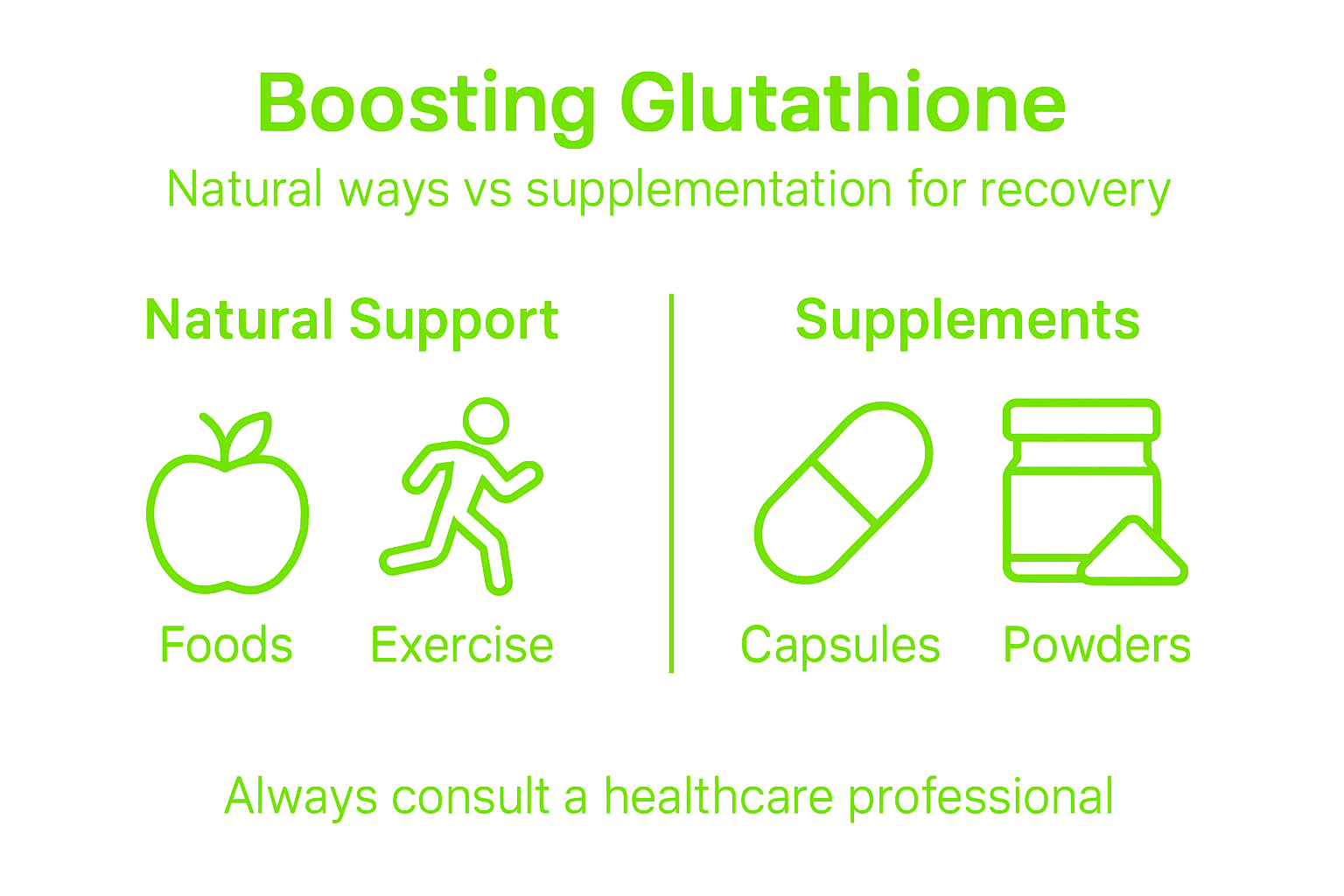 Boosting Glutathione

Natural ways vs supplementation for recovery

Natural Support

Foods

Exercise

Supplements

Capsules

Powders

Always consult a healthcare professional