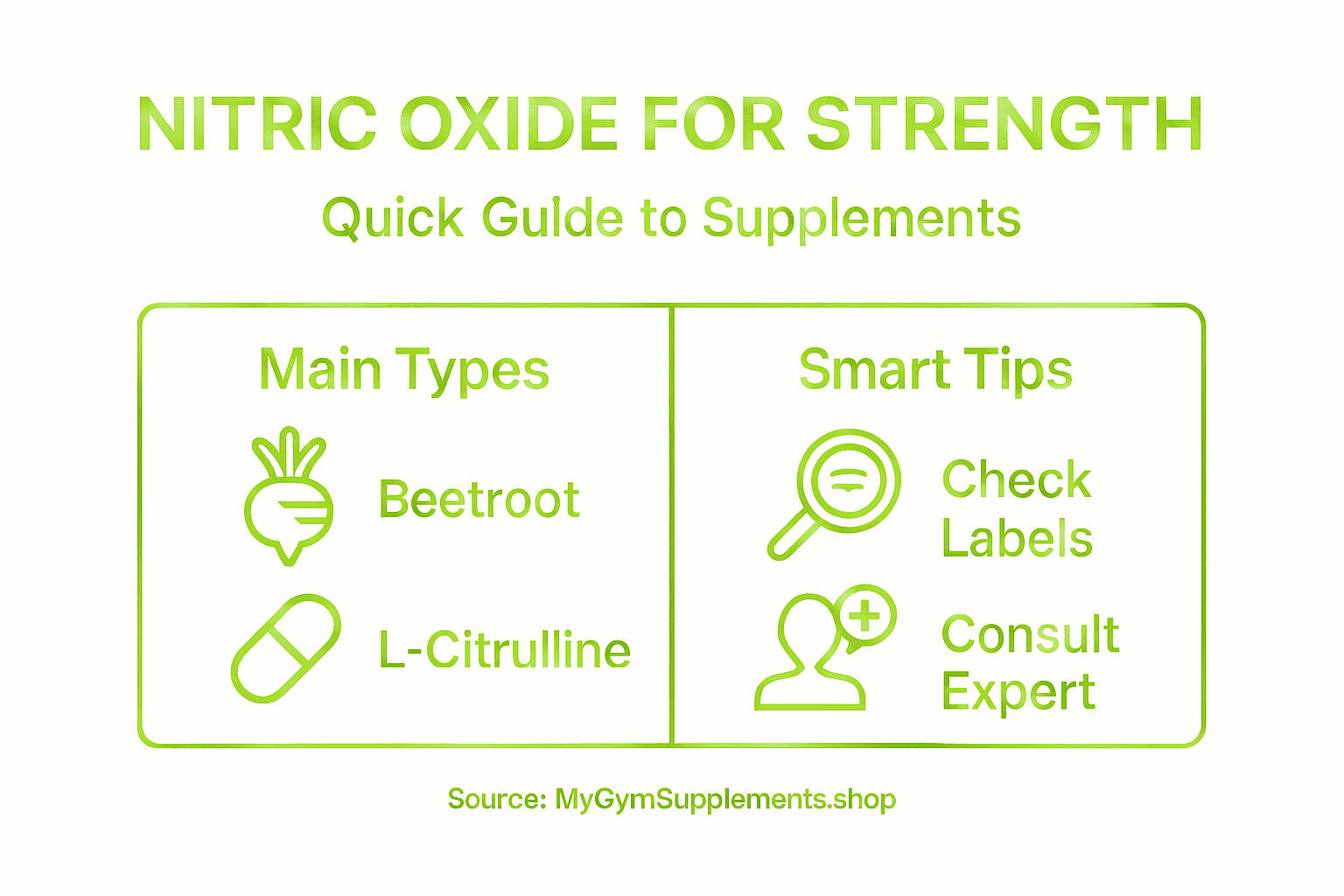 NITRIC OXIDE FOR STRENGTH

Quick Guide to Supplements

Main Types

Beetroot

L-Citrulline

Smart Tips

Check Labels

Consult Expert

Source: MyGymSupplements.shop