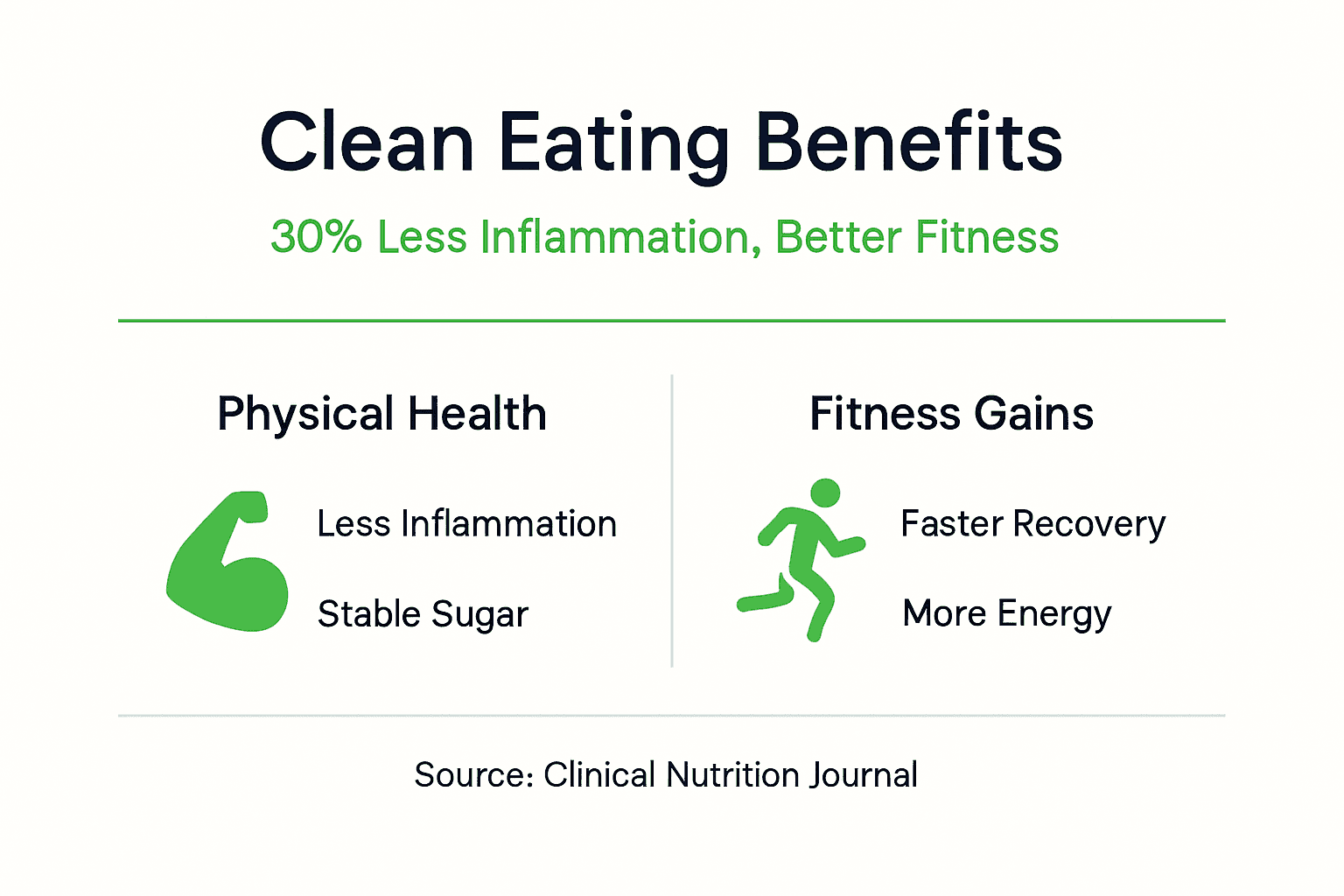 Clean Eating Benefits

30% Less Inflammation, Better Fitness

Physical Health

Less Inflammation

Stable Sugar

Fitness Gains

Faster Recovery

More Energy

Source: Clinical Nutrition Journal