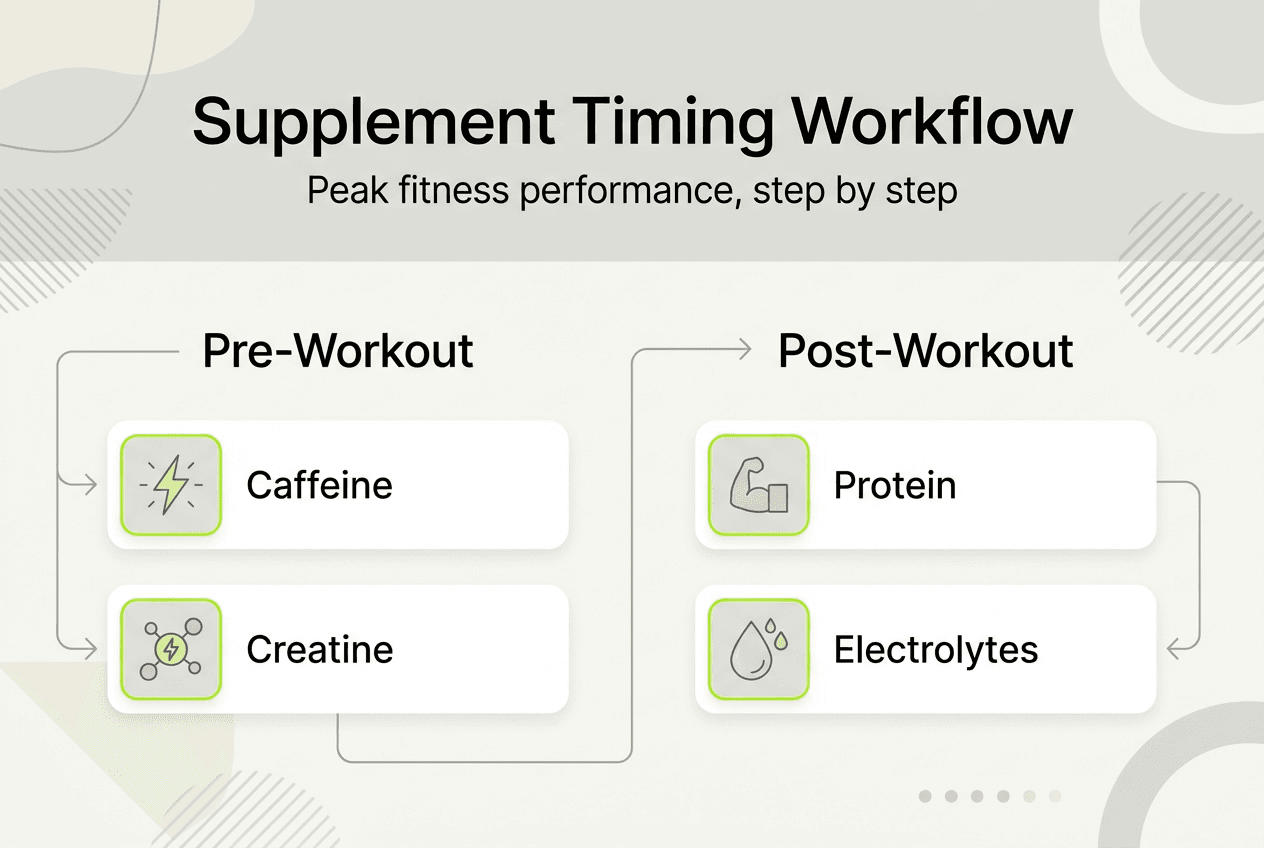 Supplement Timing Workflow
Peak fitness performance, step by step

Pre-Workout

Caffeine

Creatine

Post-Workout

Protein

Electrolytes