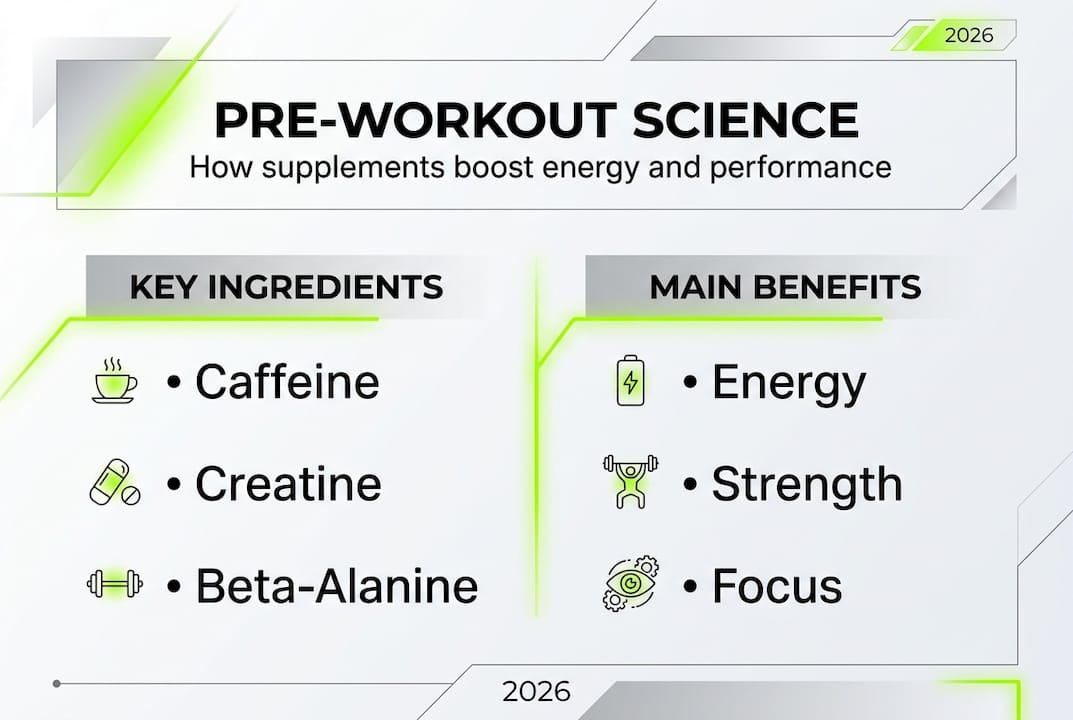 2026

PRE-WORKOUT SCIENCE
How supplements boost energy and performance

KEY INGREDIENTS

• Caffeine

• Creatine

• Beta-Alanine

MAIN BENEFITS

• Energy

• Strength

• Focus

2026