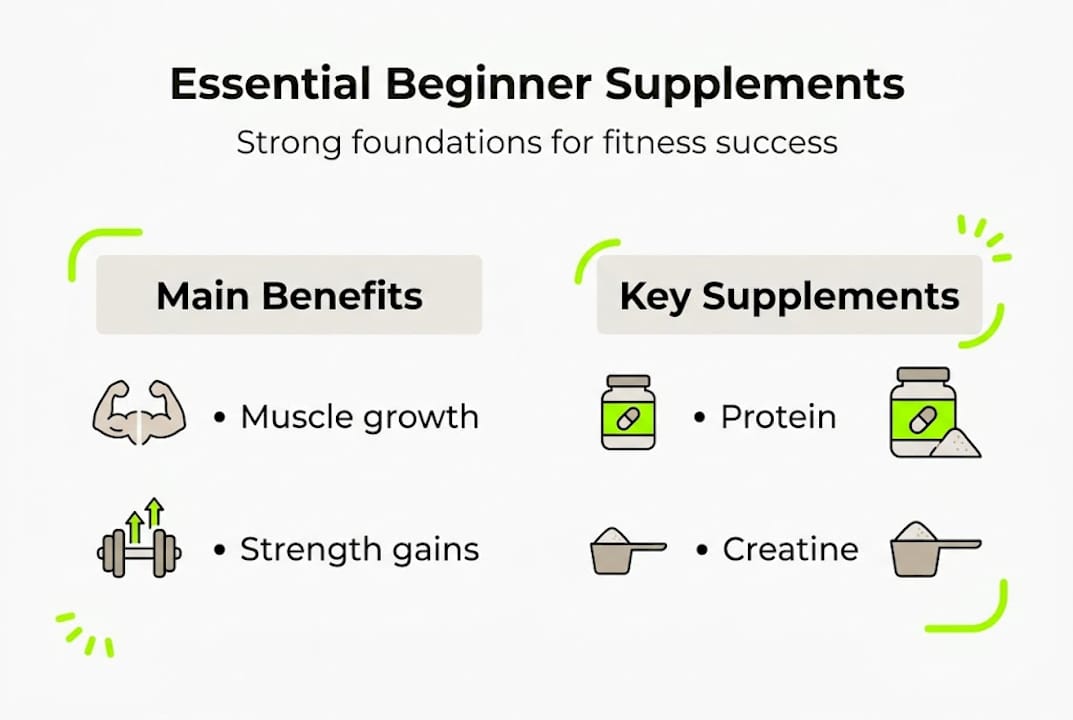 Essential Beginner Supplements

Strong foundations for fitness success

Main Benefits

• Muscle growth

• Strength gains

Key Supplements

• Protein

• Creatine