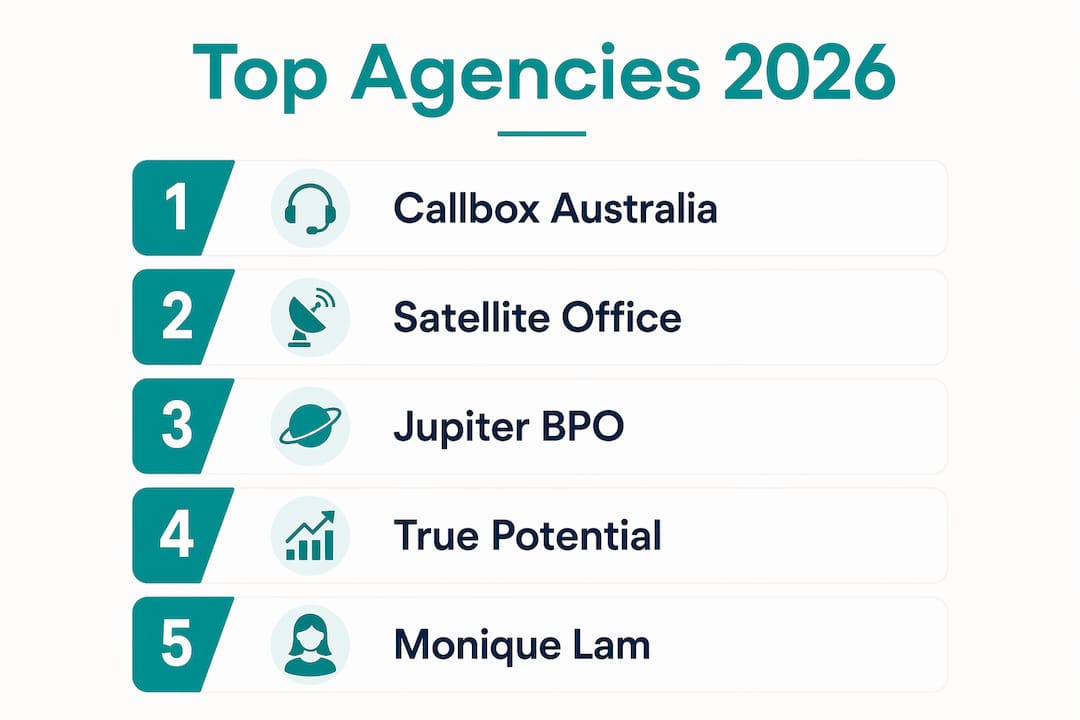 Top Agencies 2026

1 Callbox Australia

2 Satellite Office

3 Jupiter BPO

4 True Potential

5 Monique Lam