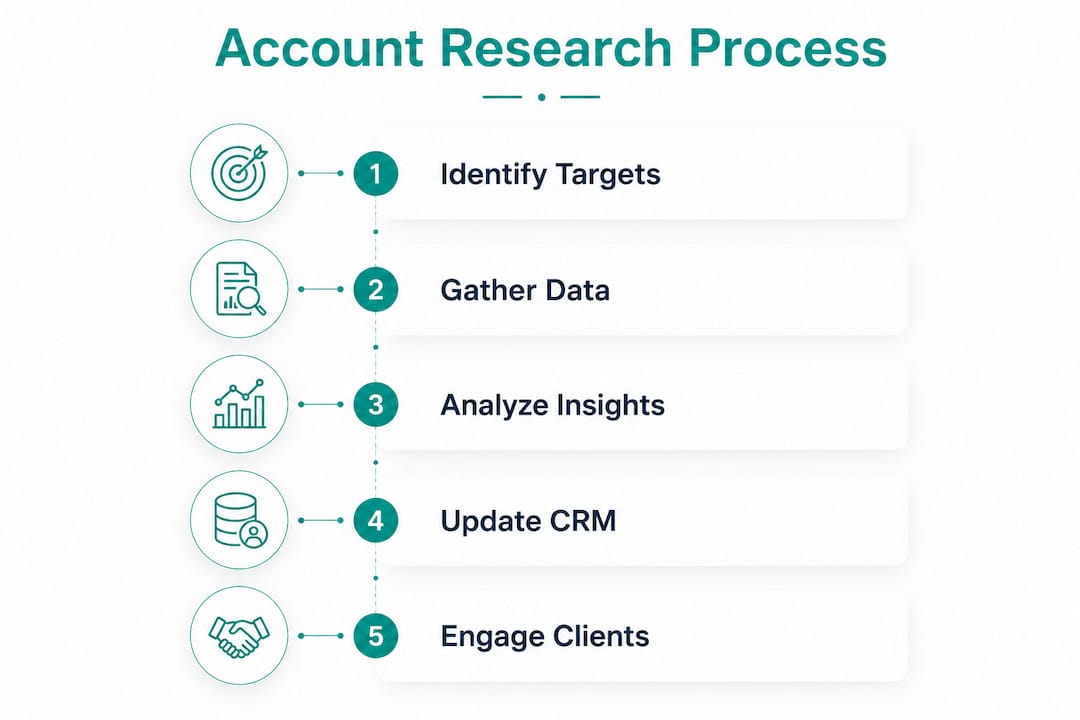 Account Research Process

1 Identify Targets

2 Gather Data

3 Analyze Insights

4 Update CRM

5 Engage Clients