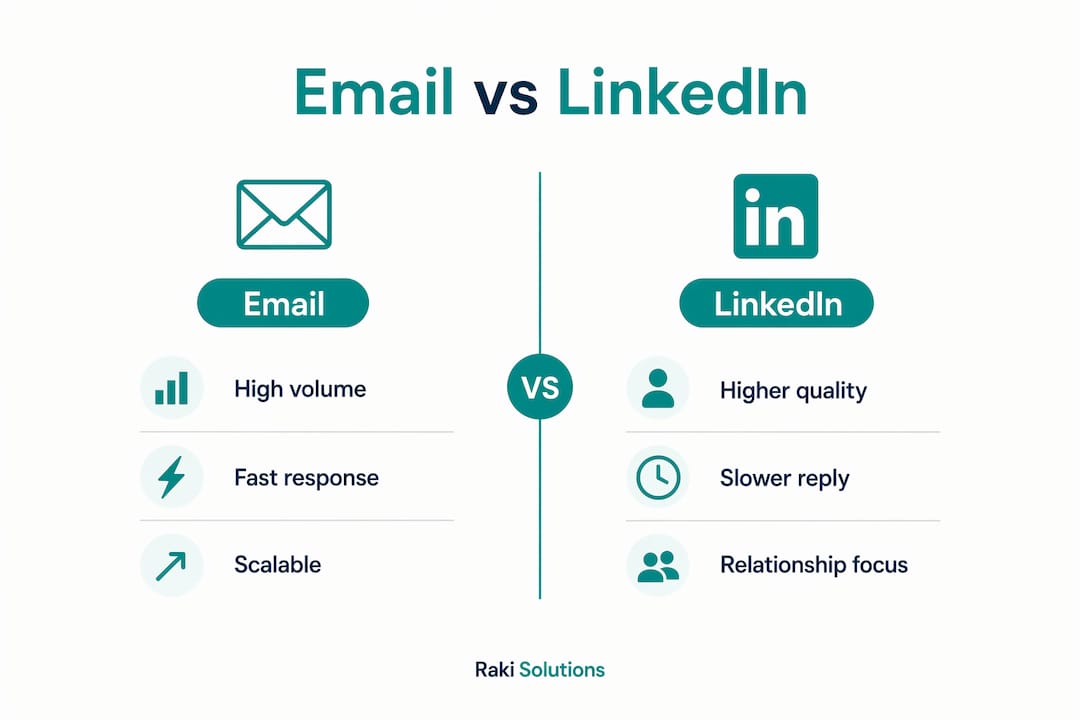 Email vs LinkedIn

Email

High volume

Fast response

Scalable

VS

in

LinkedIn

Higher quality

Slower reply

Relationship focus

Raki Solutions