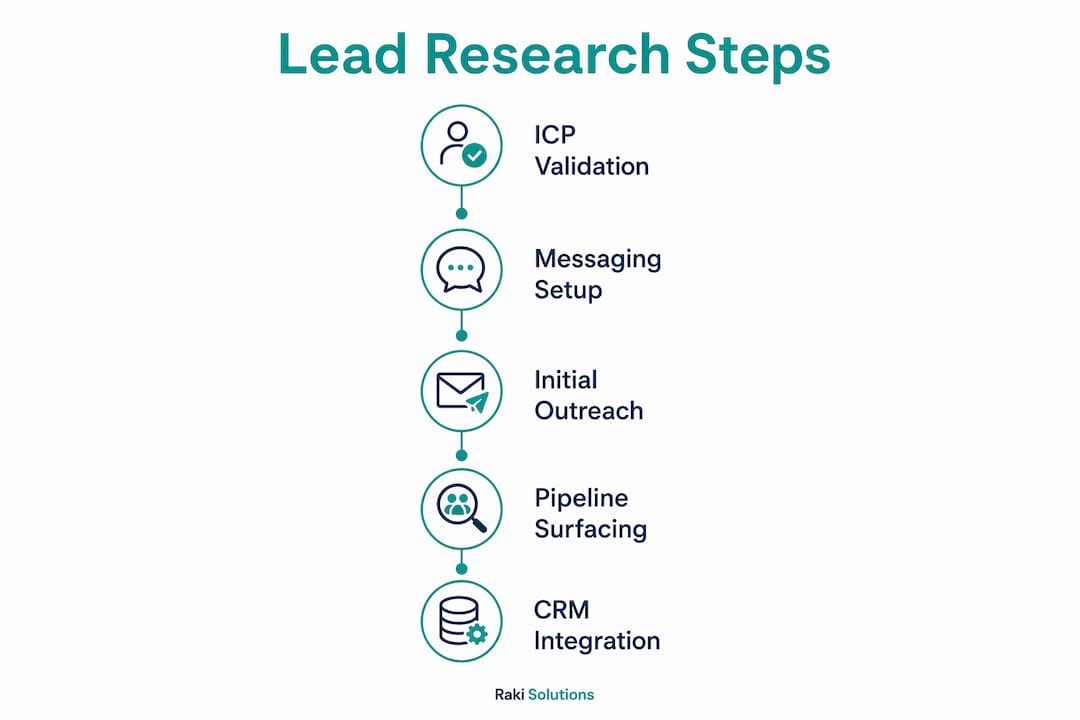 Lead Research Steps

ICP Validation

Messaging Setup

Initial Outreach

Pipeline Surfacing

CRM Integration

Raki Solutions