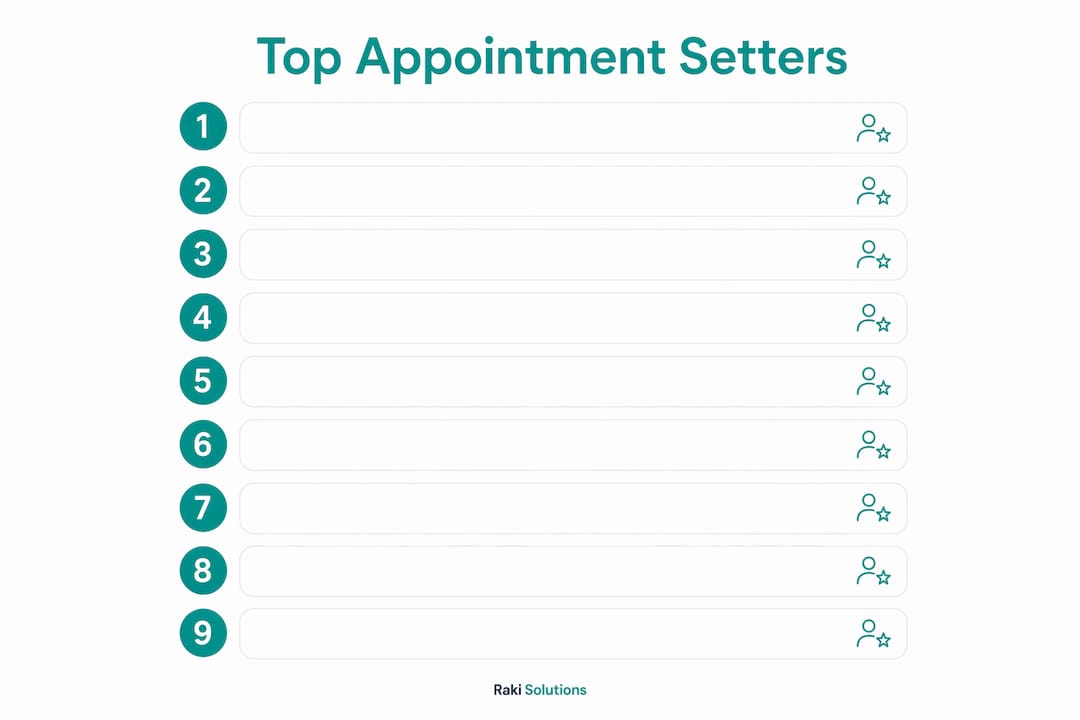 Top Appointment Setters

1

2

3

4

5

6

7

8

9

Raki Solutions