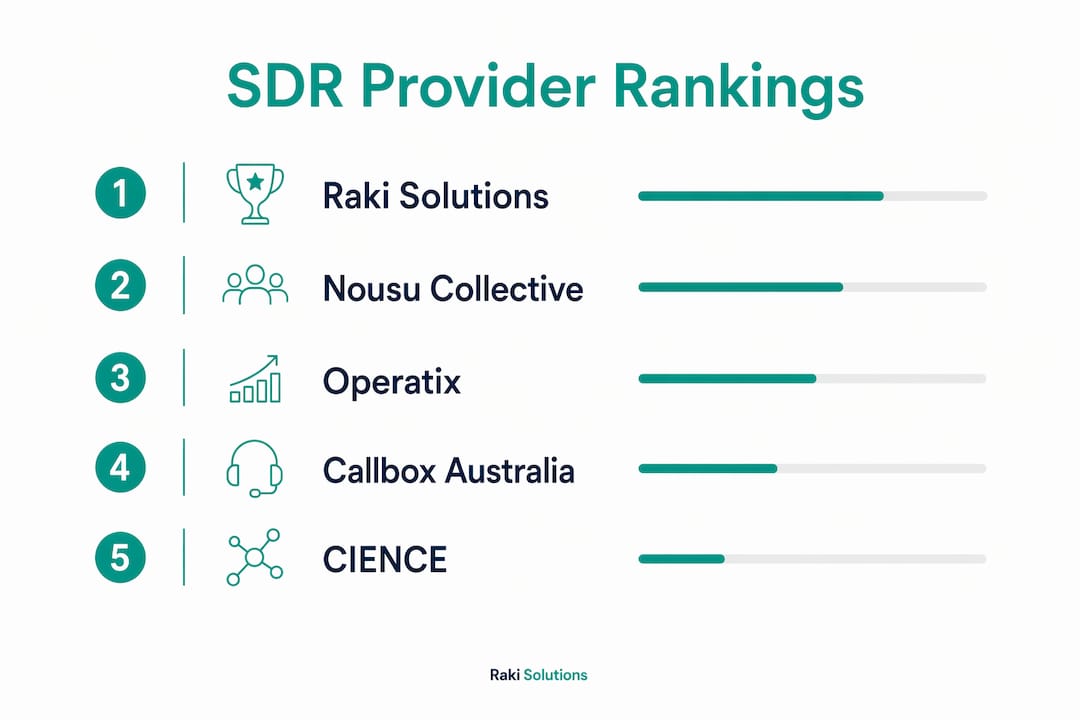 SDR Provider Rankings

1 Raki Solutions

2 Nousu Collective

3 Operatix

4 Callbox Australia

5 CIENCE

Raki Solutions