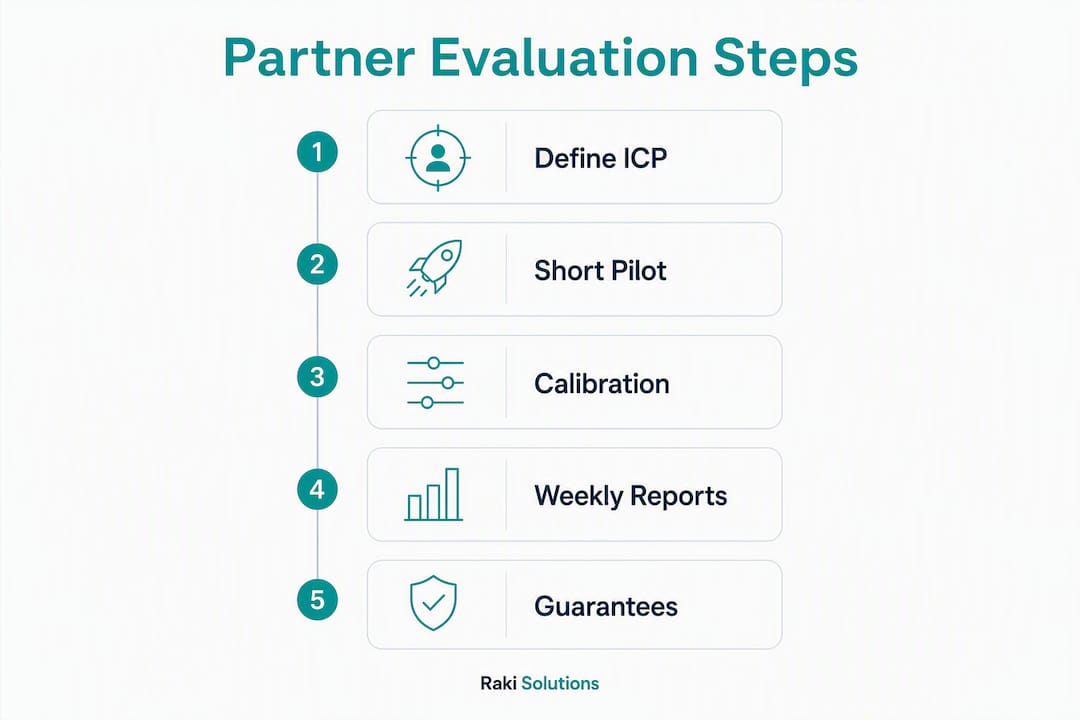 Partner Evaluation Steps

1 Define ICP

2 Short Pilot

3 Calibration

4 Weekly Reports

5 Guarantees

Raki Solutions