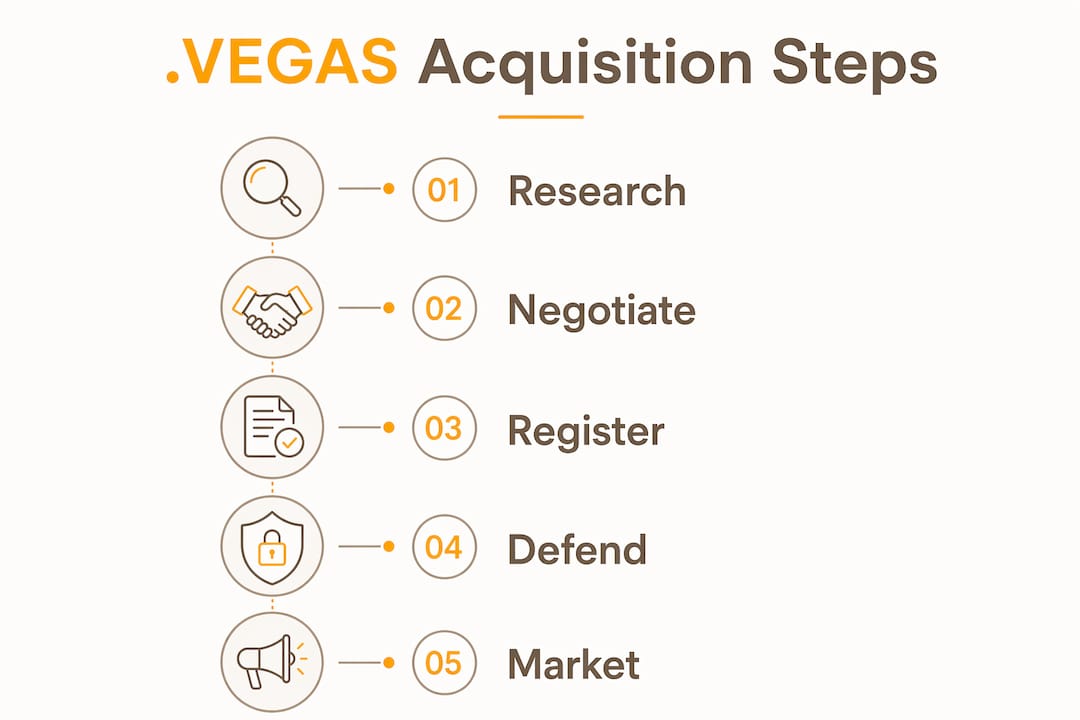 .VEGAS Acquisition Steps

01 Research

02 Negotiate

03 Register

04 Defend

05 Market