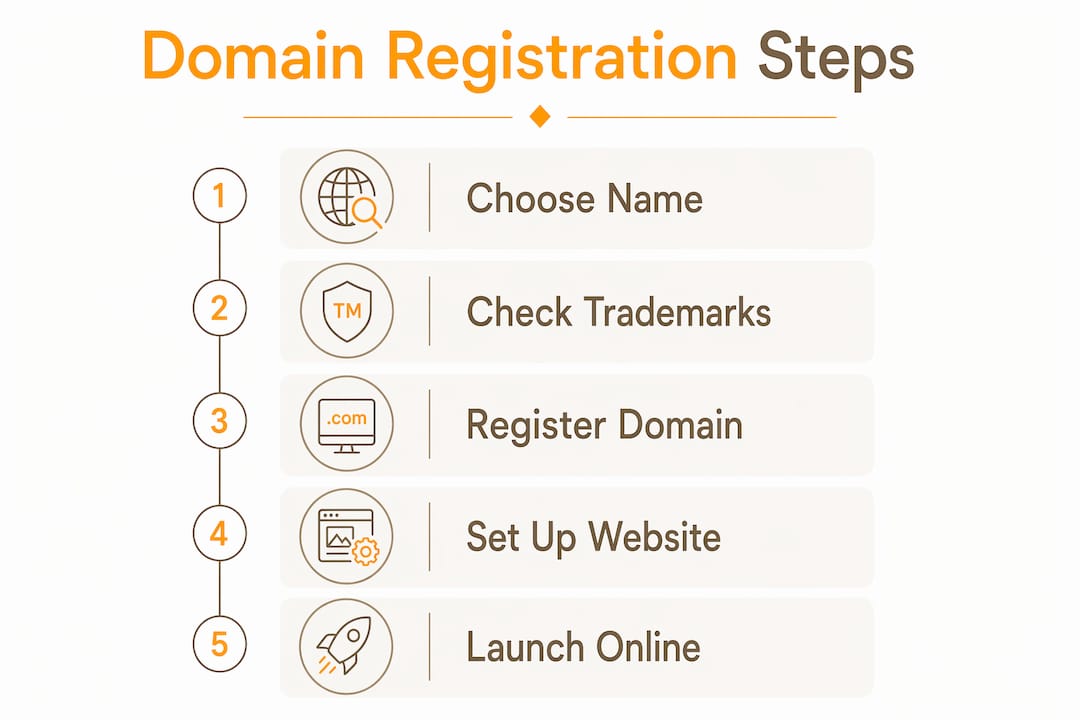 Domain Registration Steps

1 Choose Name

2 TM Check Trademarks

3 .com Register Domain

4 Set Up Website

5 Launch Online