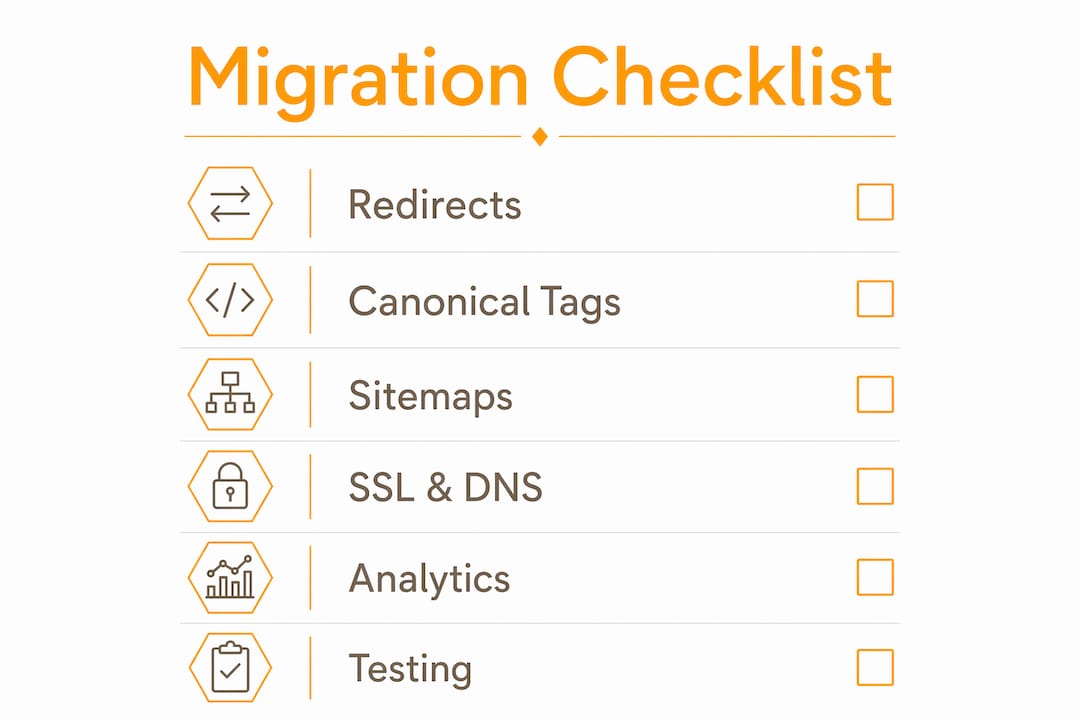 Migration Checklist

Redirects

Canonical Tags

Sitemaps

SSL & DNS

Analytics

Testing