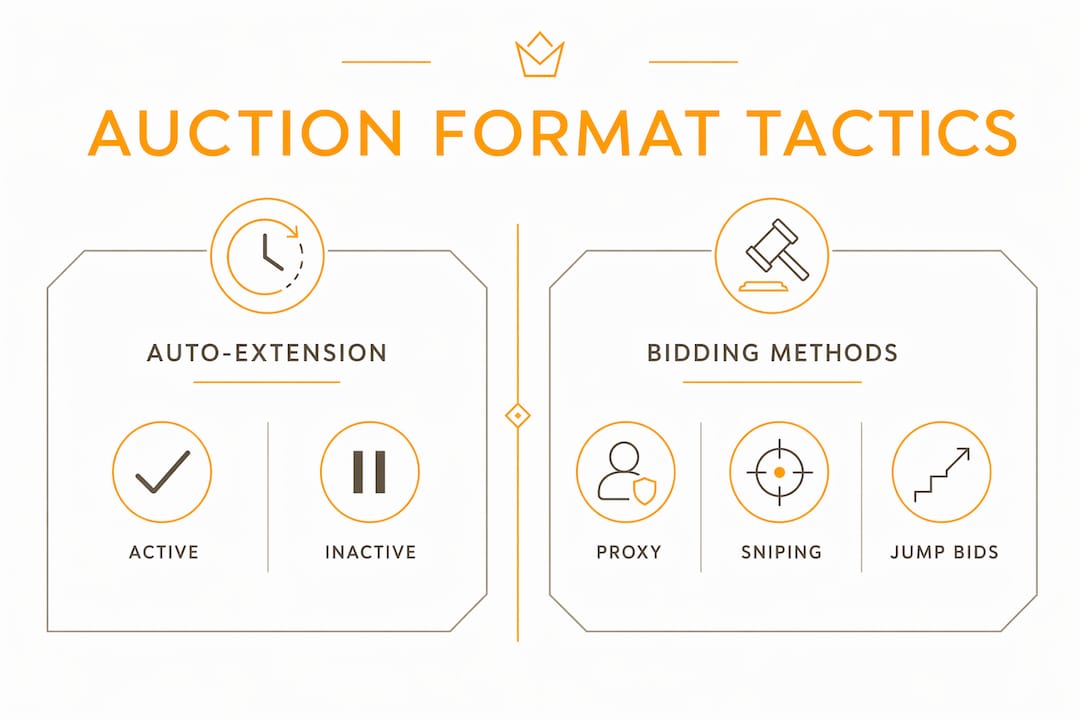 AUCTION FORMAT TACTICS

AUTO-EXTENSION

ACTIVE

INACTIVE

BIDDING METHODS

PROXY

SNIPING

JUMP BIDS