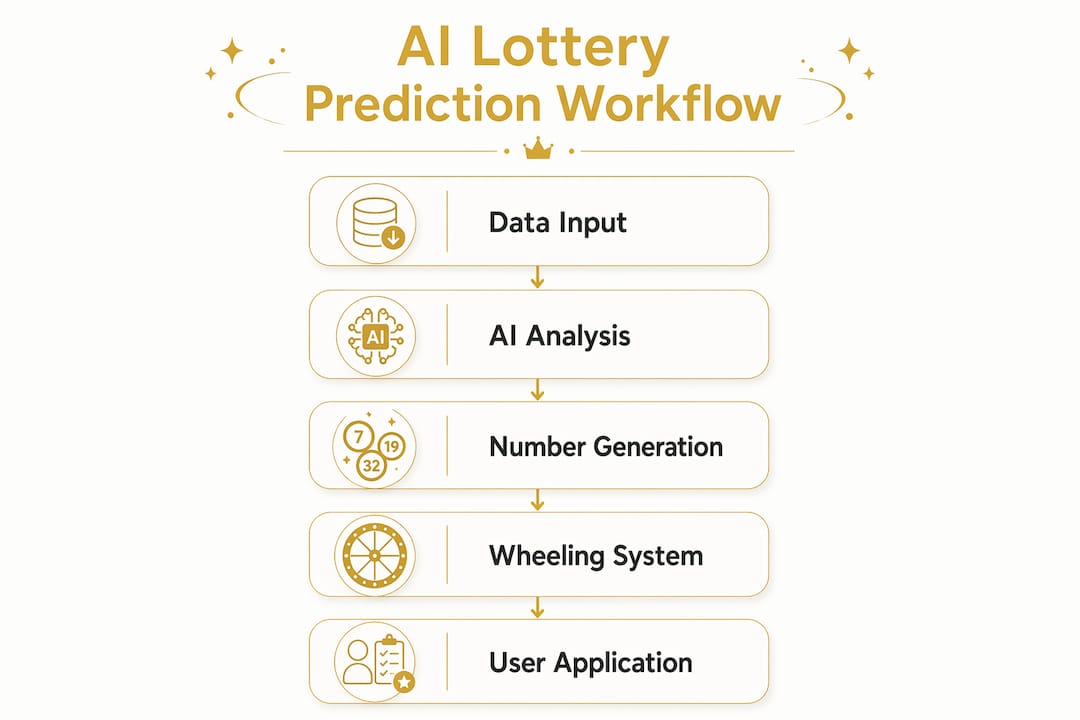 AI Lottery
Prediction Workflow

Data Input

AI

AI Analysis

7
19
32

Number Generation

Wheeling System

User Application