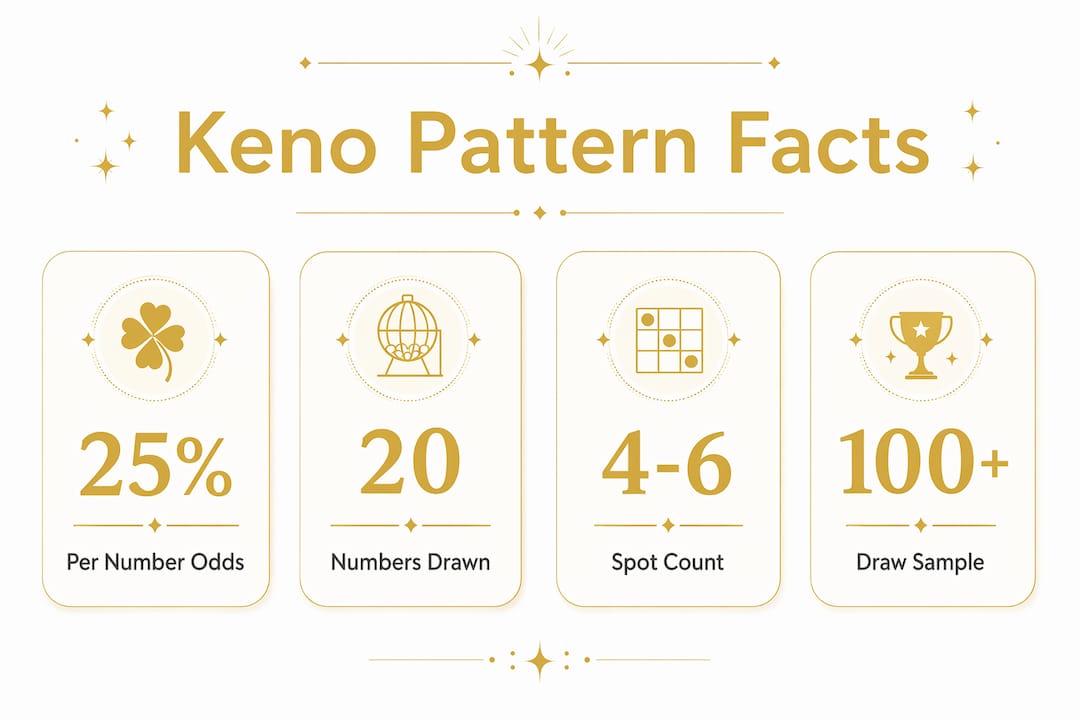 Keno Pattern Facts

25%
Per Number Odds

20
Numbers Drawn

4-6
Spot Count

100+
Draw Sample