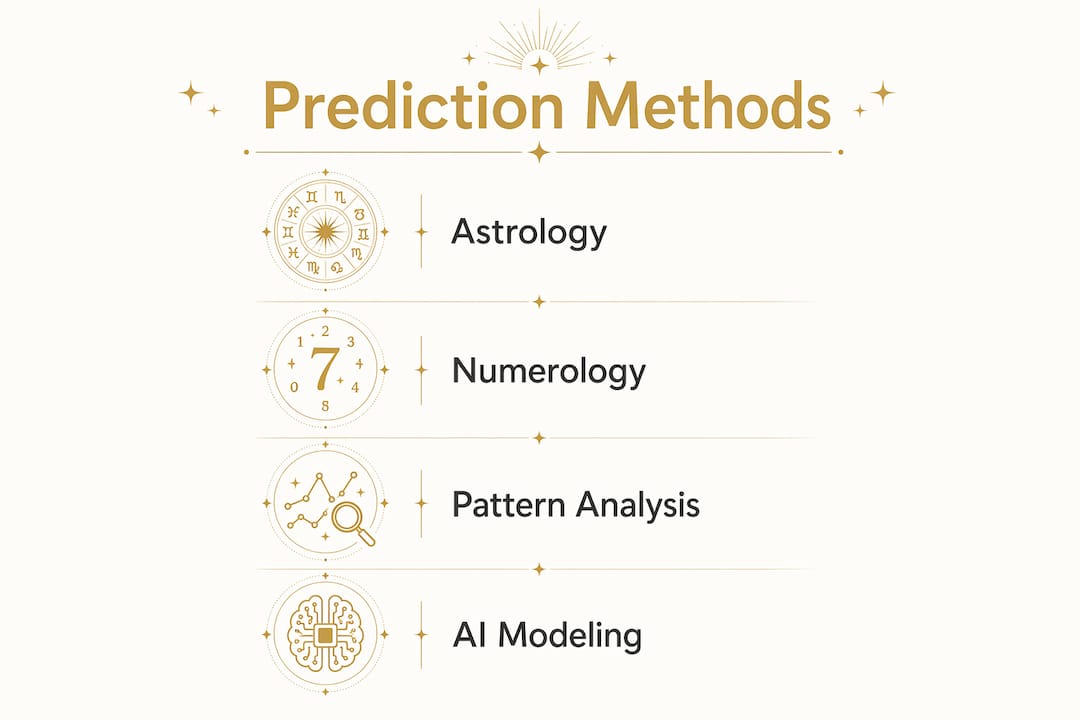 Prediction Methods

Astrology

1 2 3 7 0 4 8

Numerology

Pattern Analysis

AI Modeling