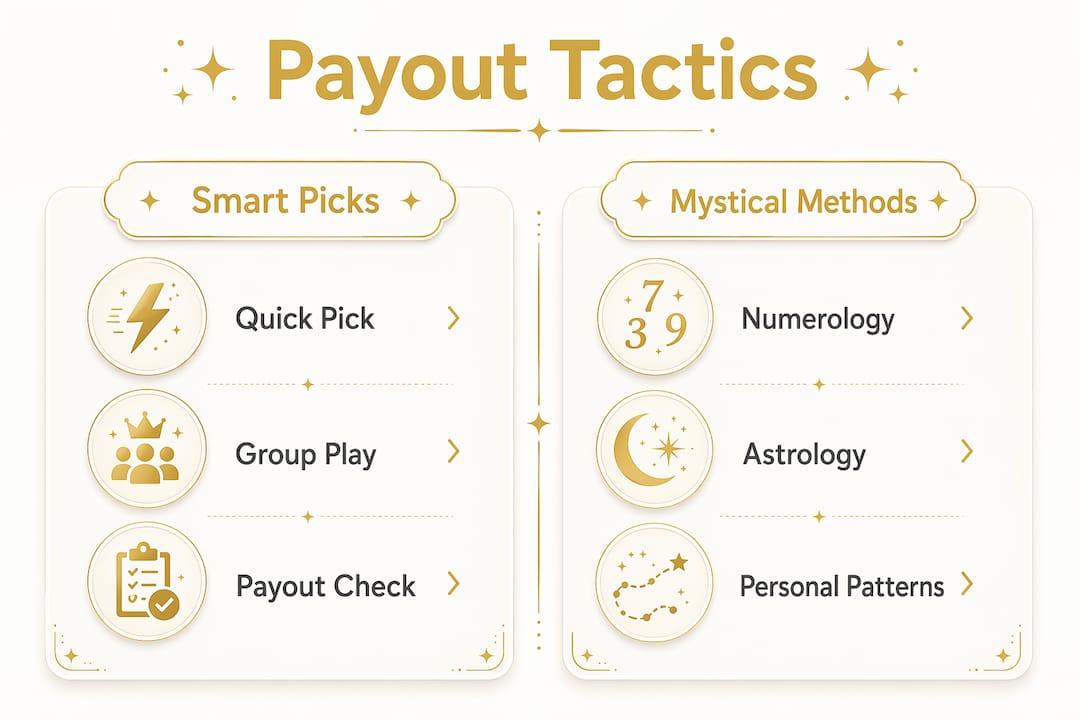 Payout Tactics

Smart Picks

Quick Pick

Group Play

Payout Check

Mystical Methods

7
3 9

Numerology

Astrology

Personal Patterns