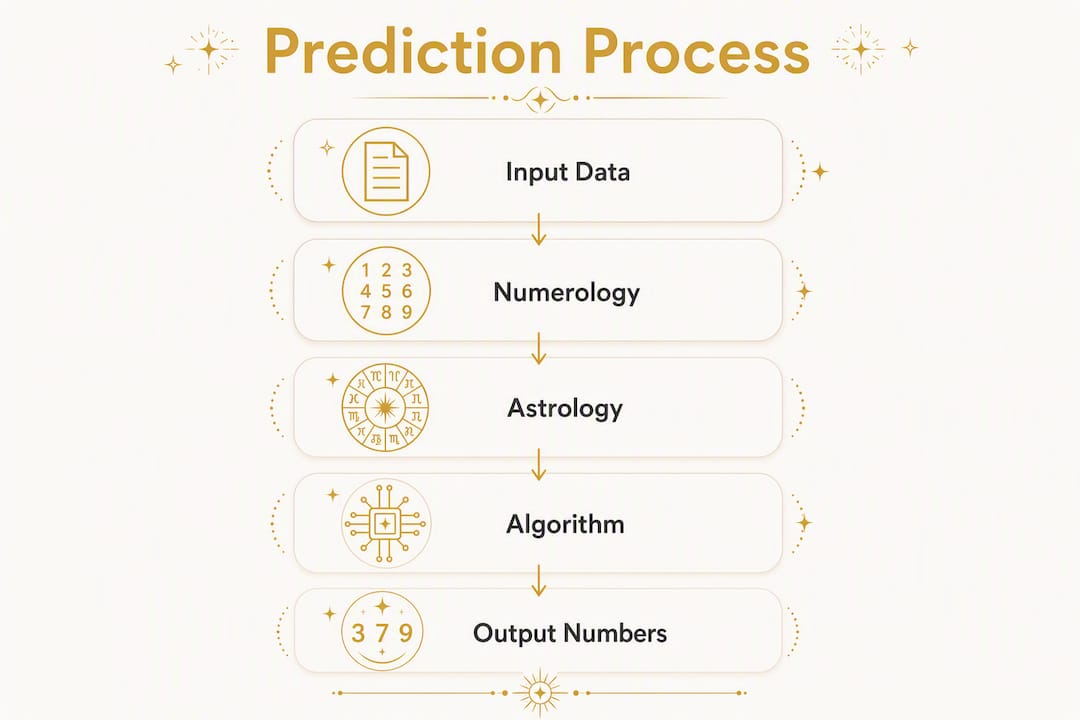 Prediction Process

Input Data

1 2 3
4 5 6
7 8 9

Numerology

Astrology

Algorithm

3 7 9

Output Numbers