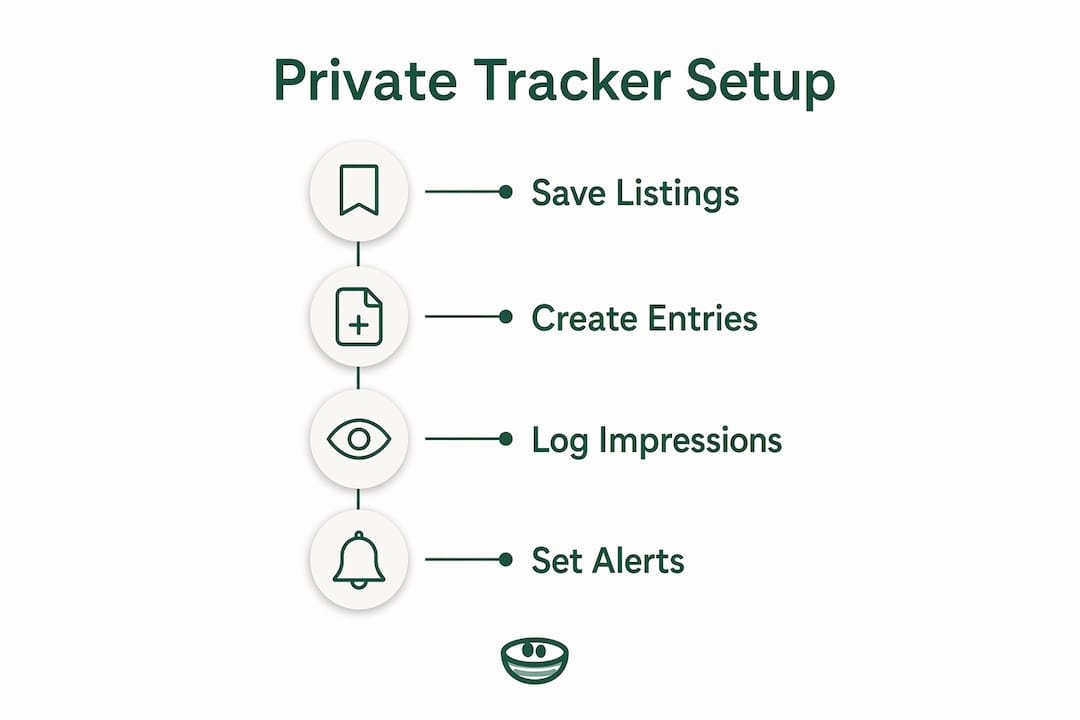 Private Tracker Setup

Save Listings

Create Entries

Log Impressions

Set Alerts