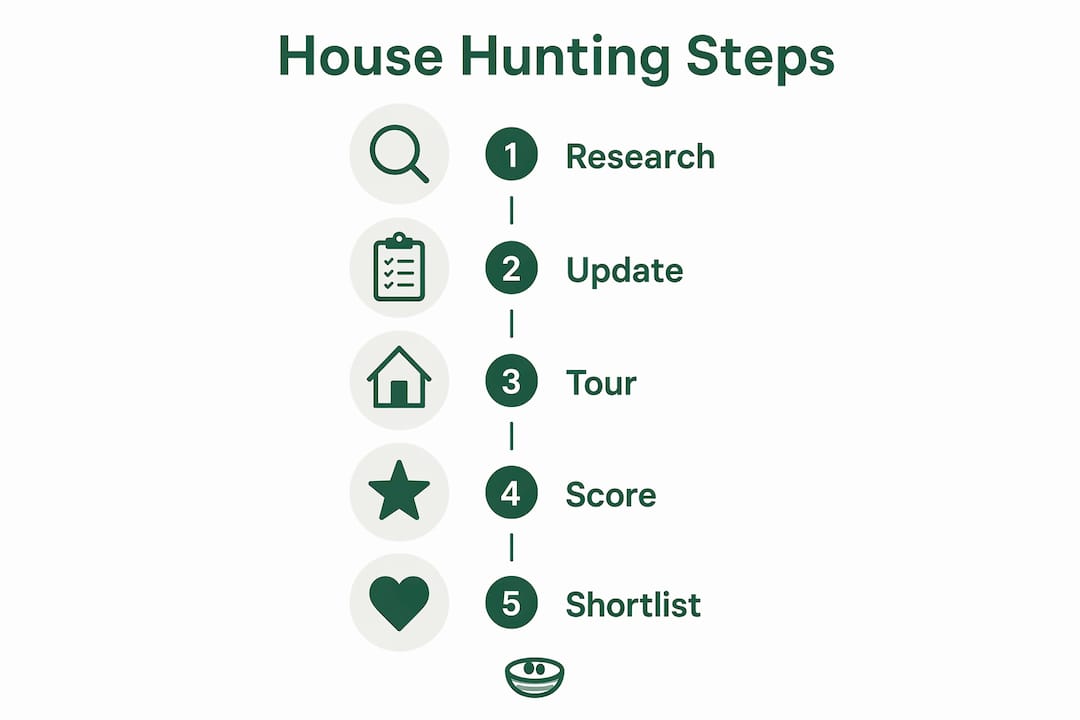 House Hunting Steps

1 Research

2 Update

3 Tour

4 Score

5 Shortlist