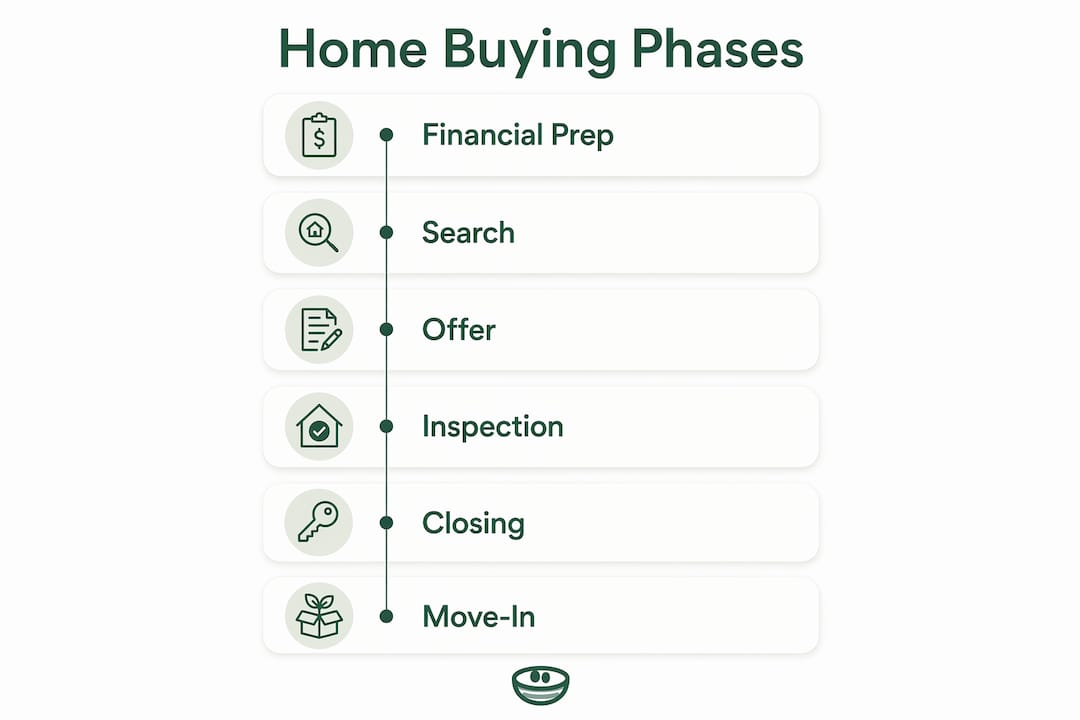 Home Buying Phases

Financial Prep

Search

Offer

Inspection

Closing

Move-In