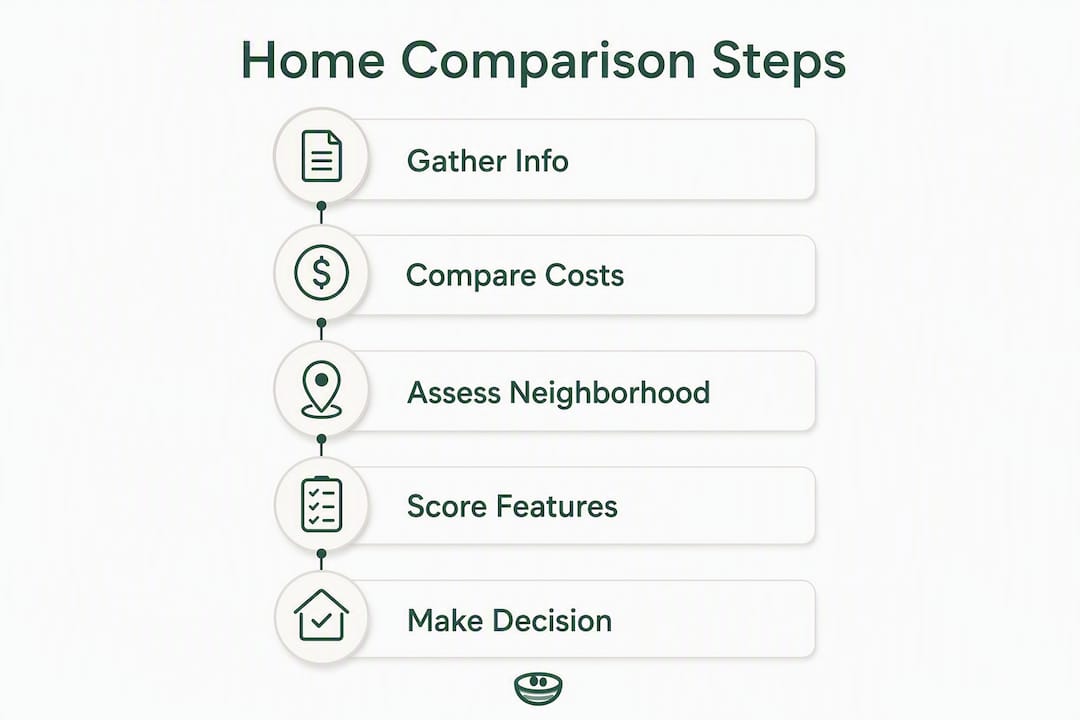 Home Comparison Steps

Gather Info

Compare Costs

Assess Neighborhood

Score Features

Make Decision