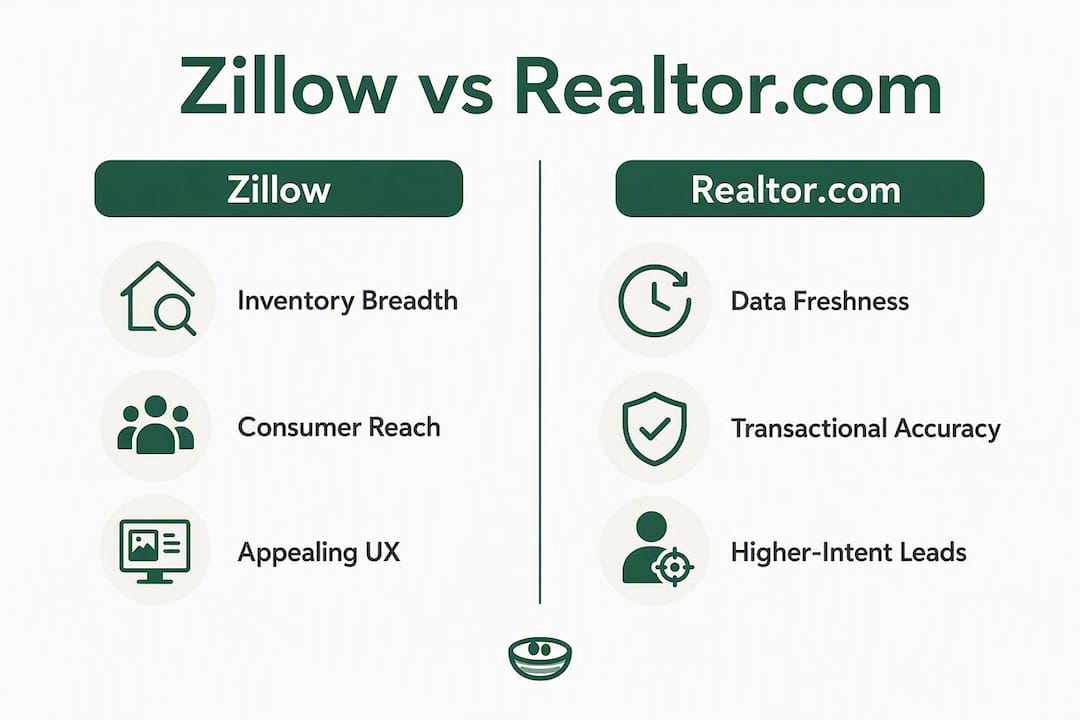 Zillow vs Realtor.com

Zillow

Inventory Breadth

Consumer Reach

Appealing UX

Realtor.com

Data Freshness

Transactional Accuracy

Higher-Intent Leads