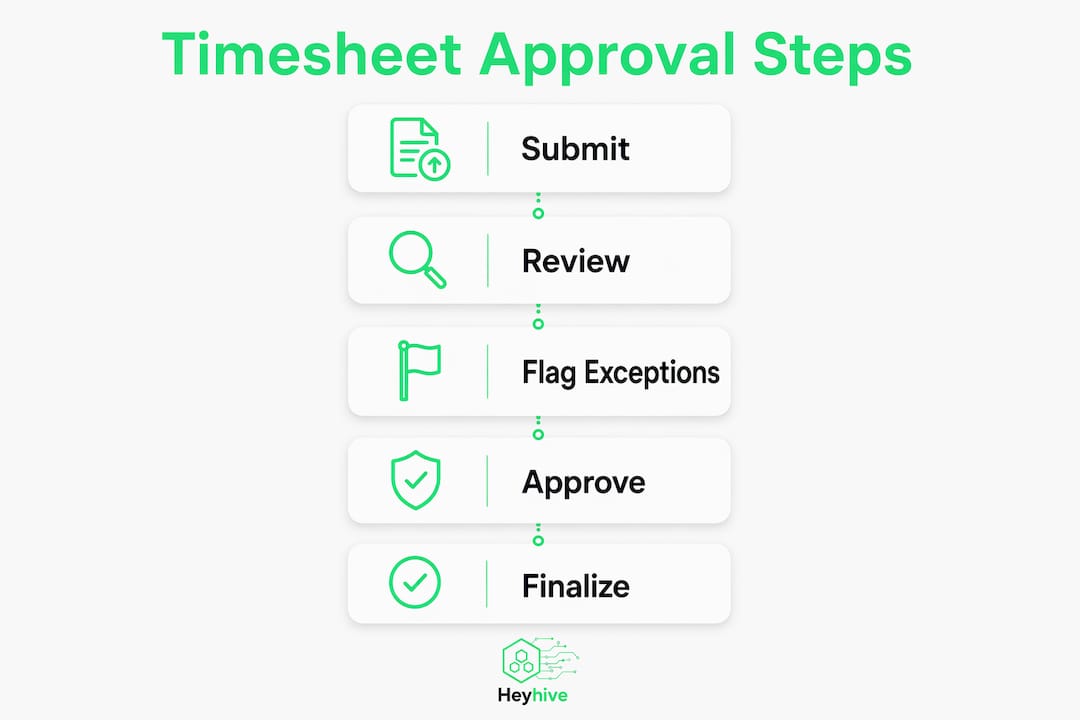 Timesheet Approval Steps

Submit

Review

Flag Exceptions

Approve

Finalize

Heyhive