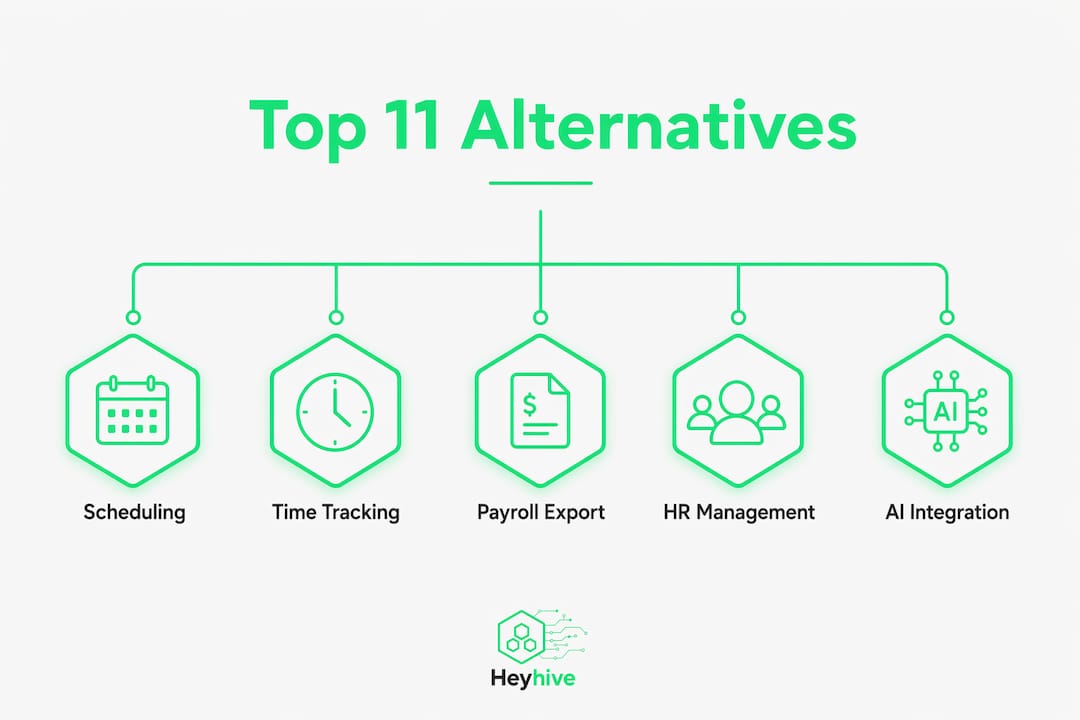 Top 11 Alternatives

$

AI

Scheduling

Time Tracking

Payroll Export

HR Management

AI Integration

Heyhive