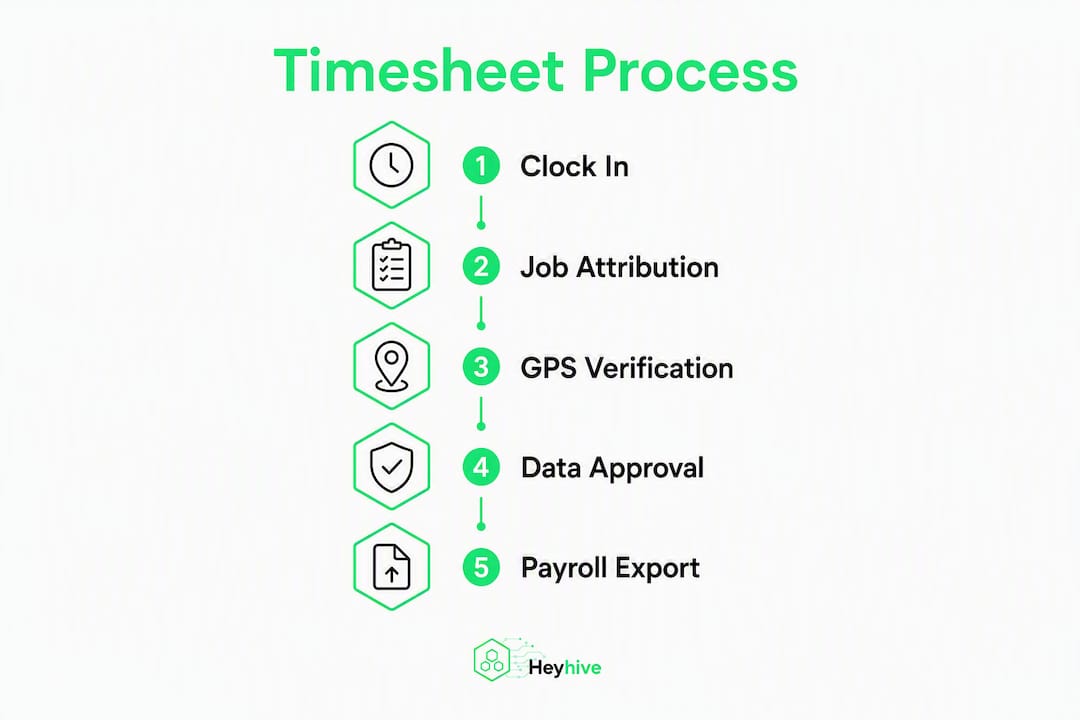 Timesheet Process

1 Clock In

2 Job Attribution

3 GPS Verification

4 Data Approval

5 Payroll Export

Heyhive