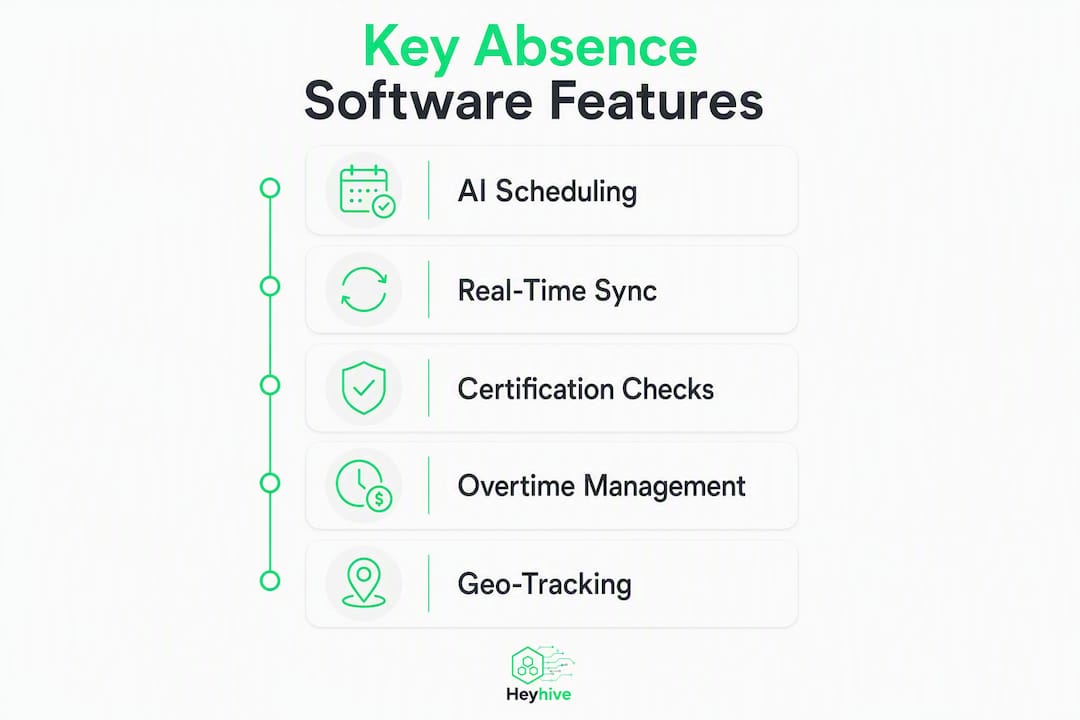 Key Absence
Software Features

AI Scheduling

Real-Time Sync

Certification Checks

Overtime Management

Geo-Tracking

Heyhive