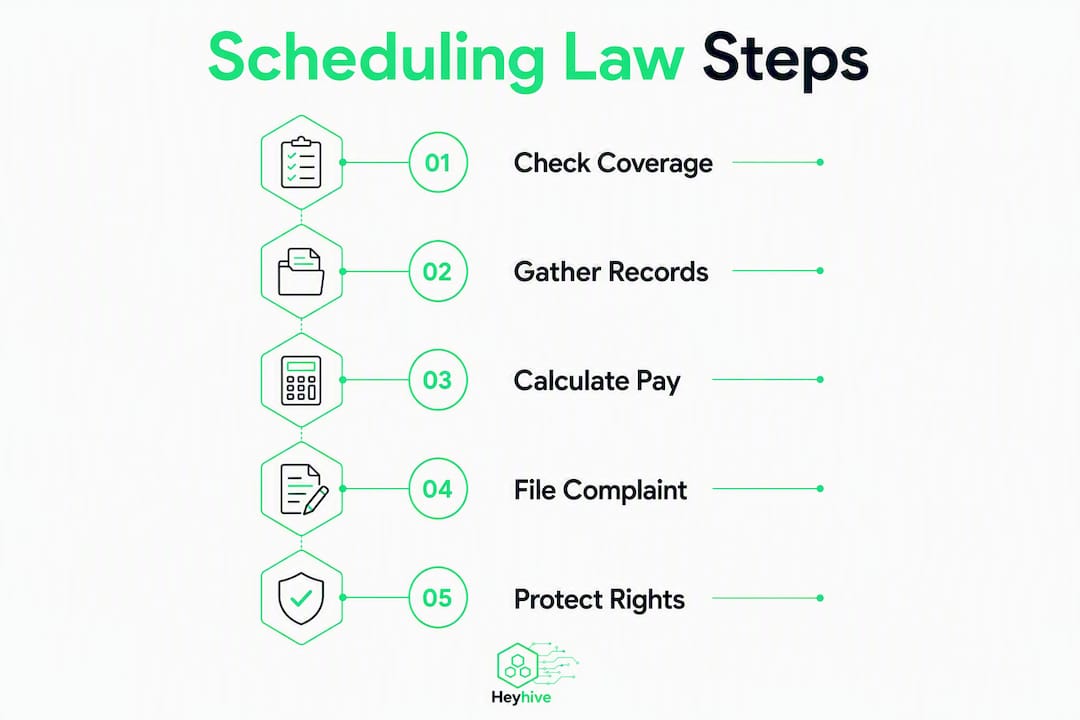 Scheduling Law Steps

01 Check Coverage

02 Gather Records

03 Calculate Pay

04 File Complaint

05 Protect Rights

Heyhive