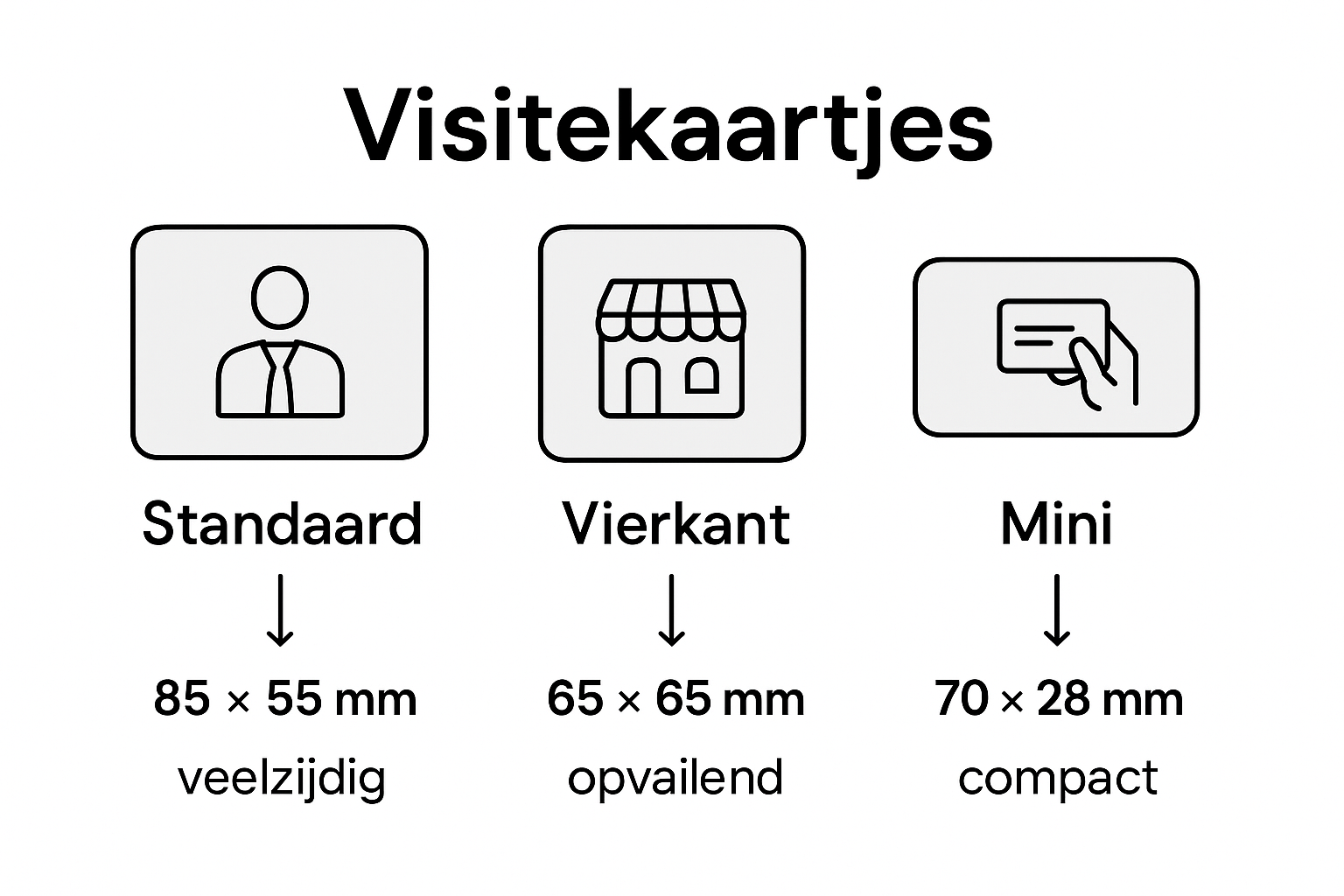 Visitekaartjes

Standaard
↓
85 × 55 mm
veelzijdig

Vierkant
↓
65 × 65 mm
opvailend

Mini
↓
70 × 28 mm
compact