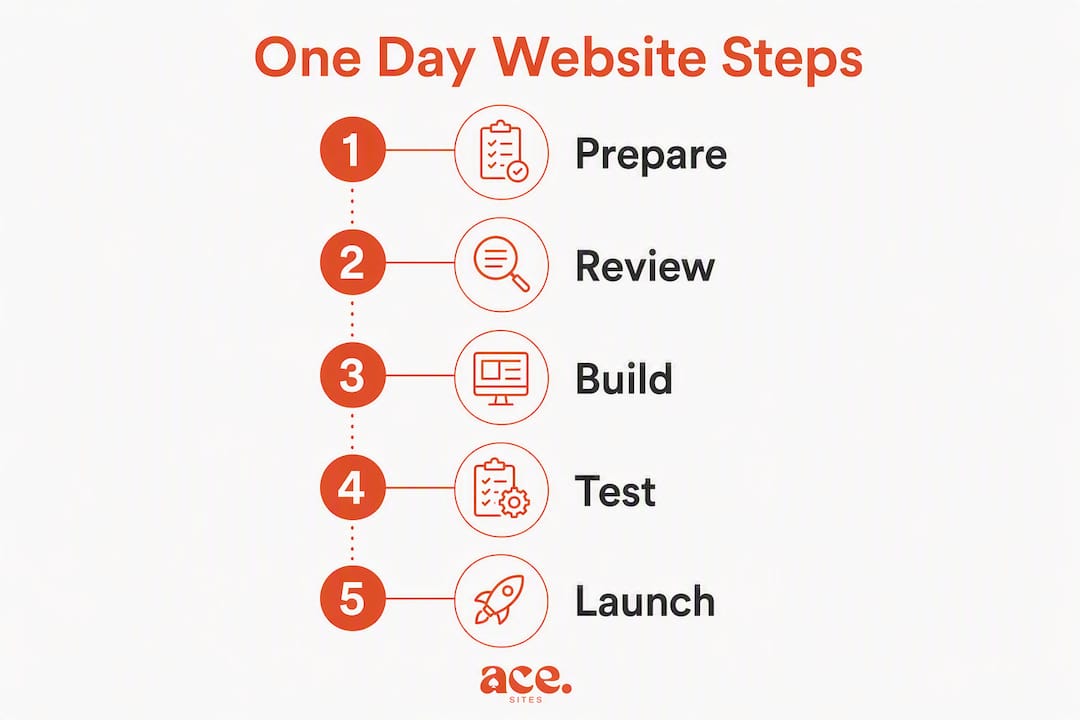 One Day Website Steps

1 Prepare

2 Review

3 Build

4 Test

5 Launch

ace.
SITES