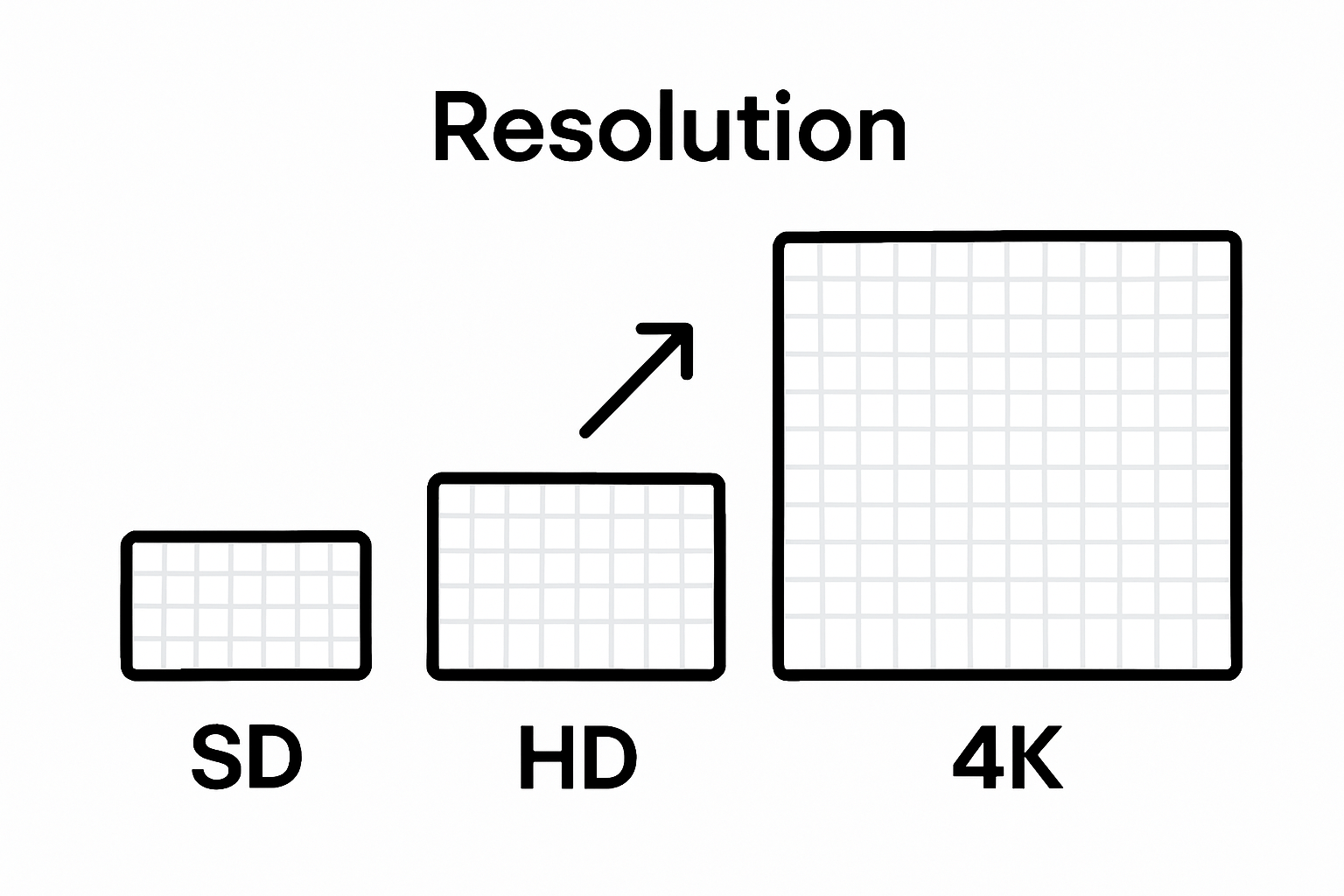 Resolution

SD

HD

4K