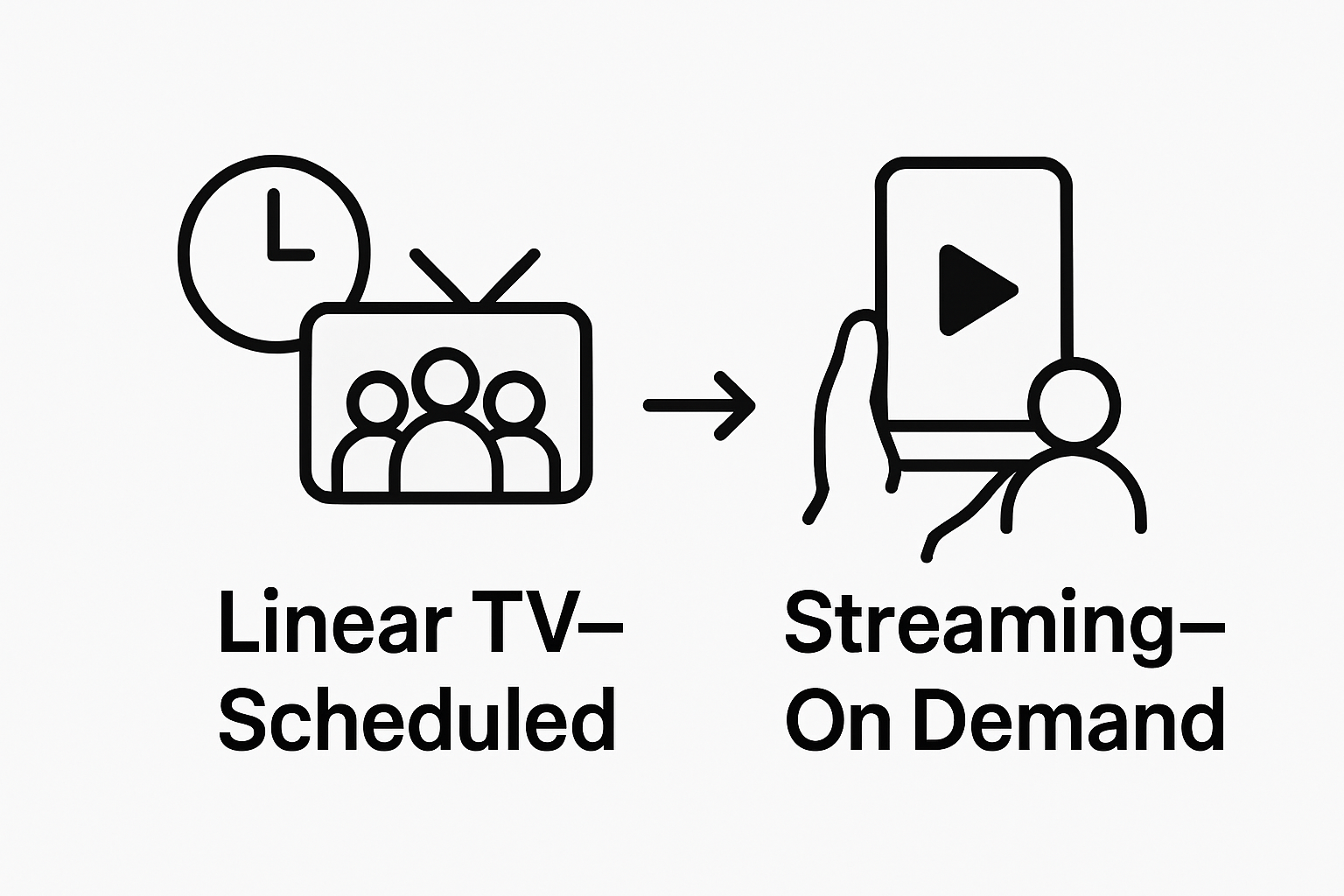 Linear TV–
Scheduled

Streaming–
On Demand