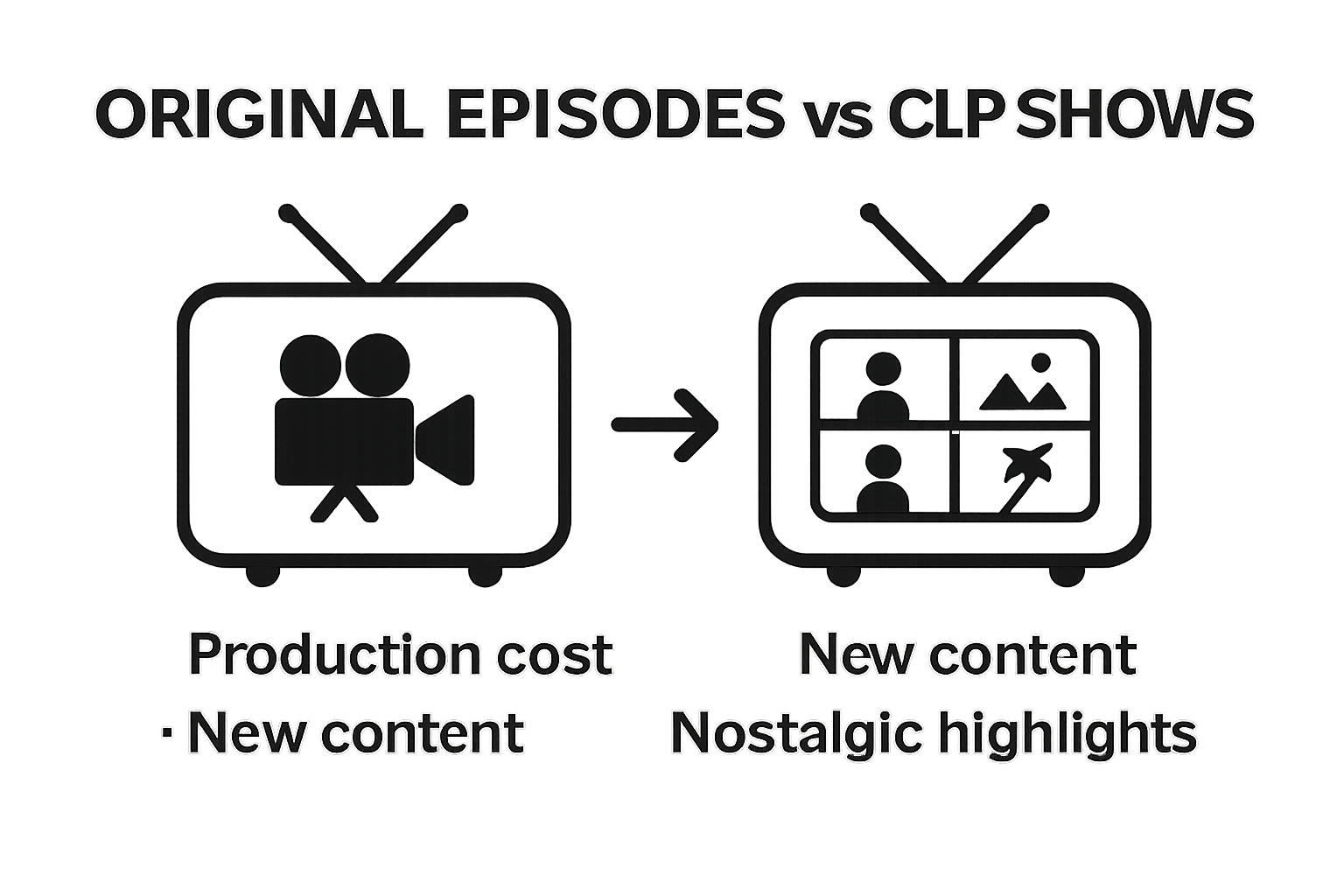 ORIGINAL EPISODES vs CLP SHOWS

Production cost
· New content

New content
Nostalgic highlights