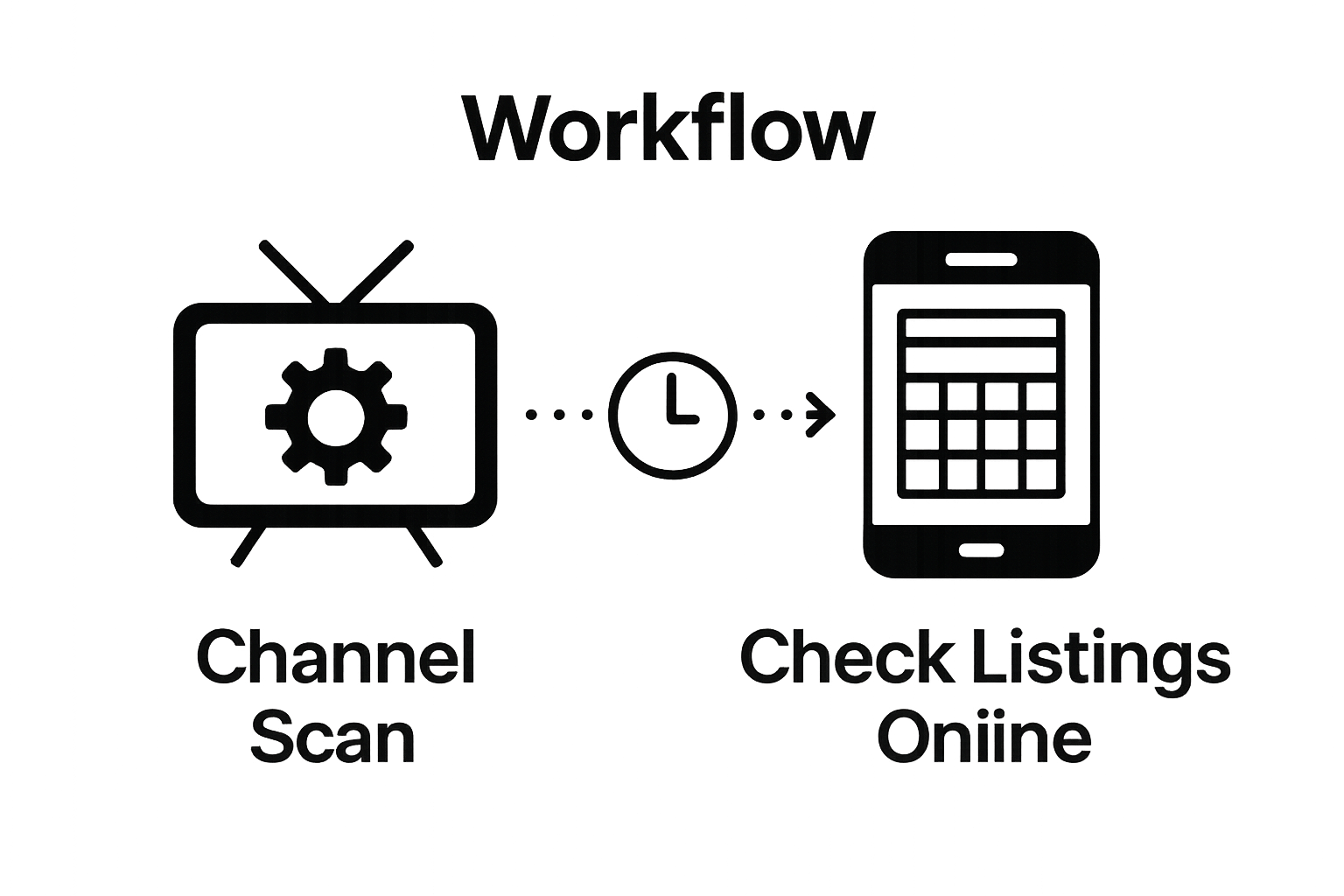 Workflow

Channel Scan

Check Listings Oniine