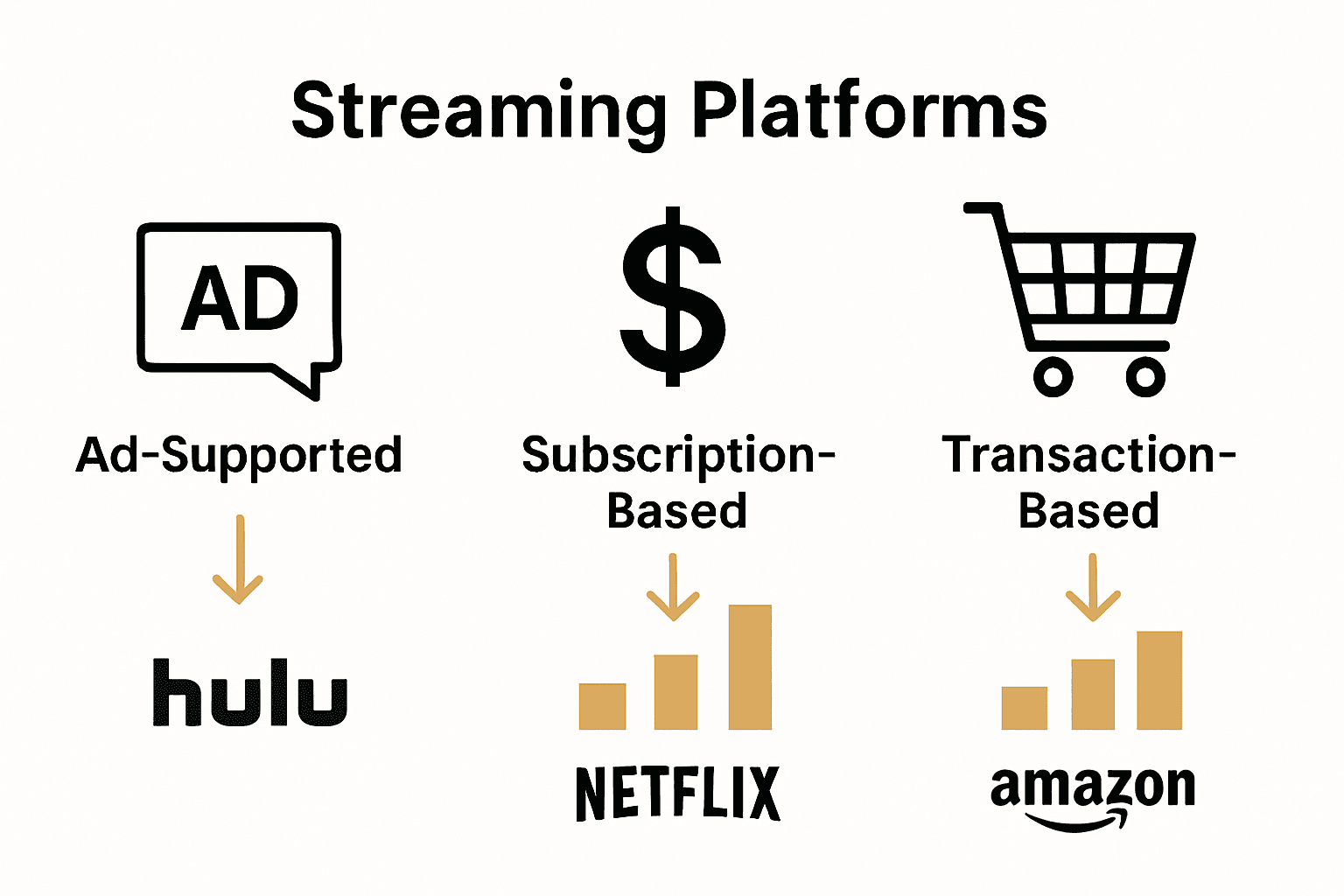 Streaming Platforms

AD

Ad-Supported

hulu

$

Subscription-Based

NETFLIX

Transaction-Based

amazon