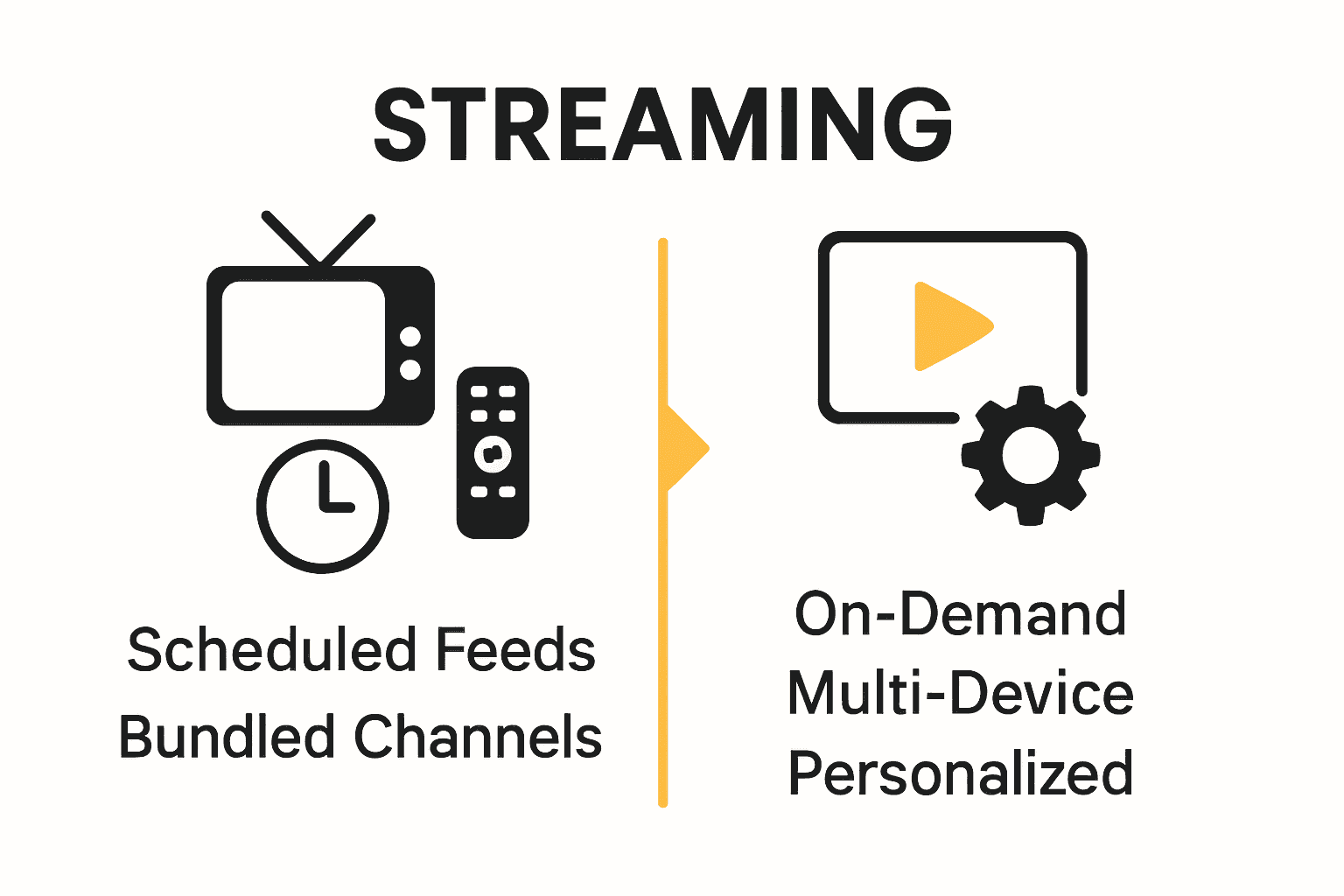 STREAMING

Scheduled Feeds
Bundled Channels

On-Demand
Multi-Device
Personalized