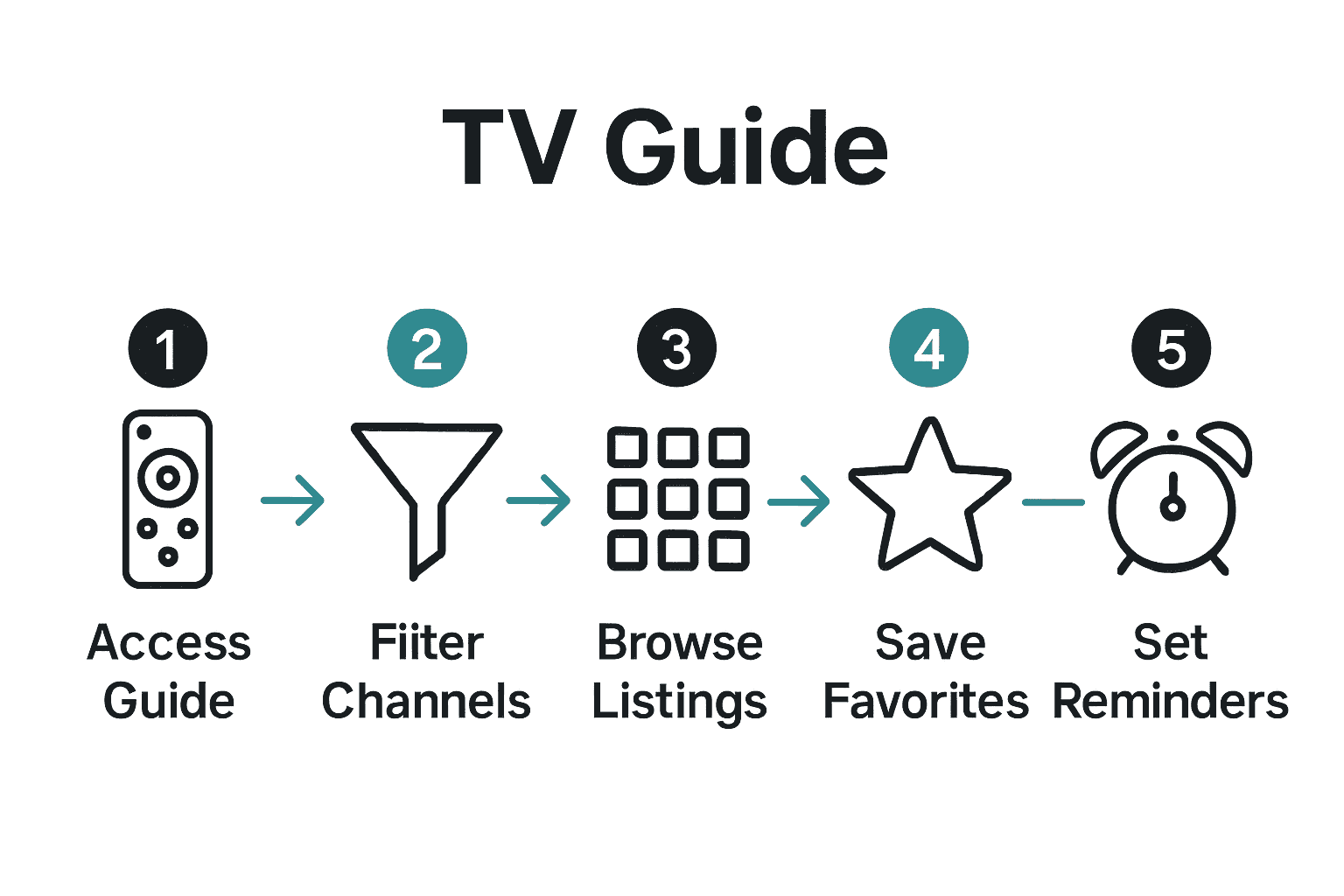 TV Guide

1
Access Guide

2
Fiiter Channels

3
Browse Listings

4
Save Favorites

5
Set Reminders