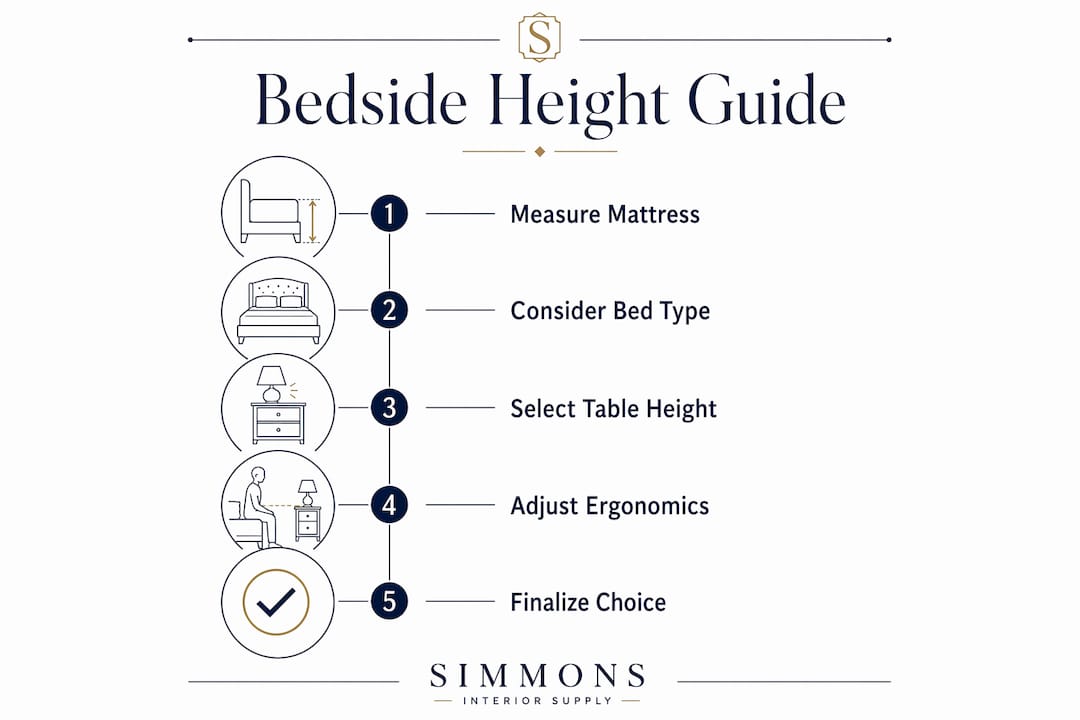 S

Bedside Height Guide

1 Measure Mattress

2 Consider Bed Type

3 Select Table Height

4 Adjust Ergonomics

5 Finalize Choice

SIMMONS
INTERIOR SUPPLY