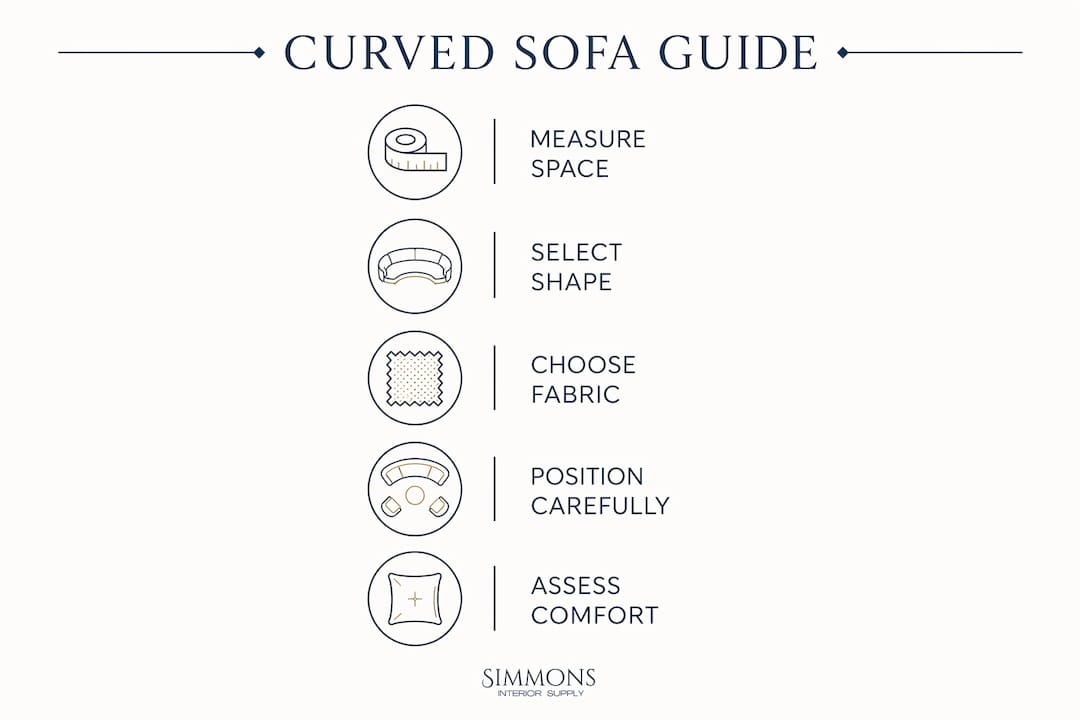 CURVED SOFA GUIDE

MEASURE SPACE

SELECT SHAPE

CHOOSE FABRIC

POSITION CAREFULLY

ASSESS COMFORT

SIMMONS
INTERIOR SUPPLY