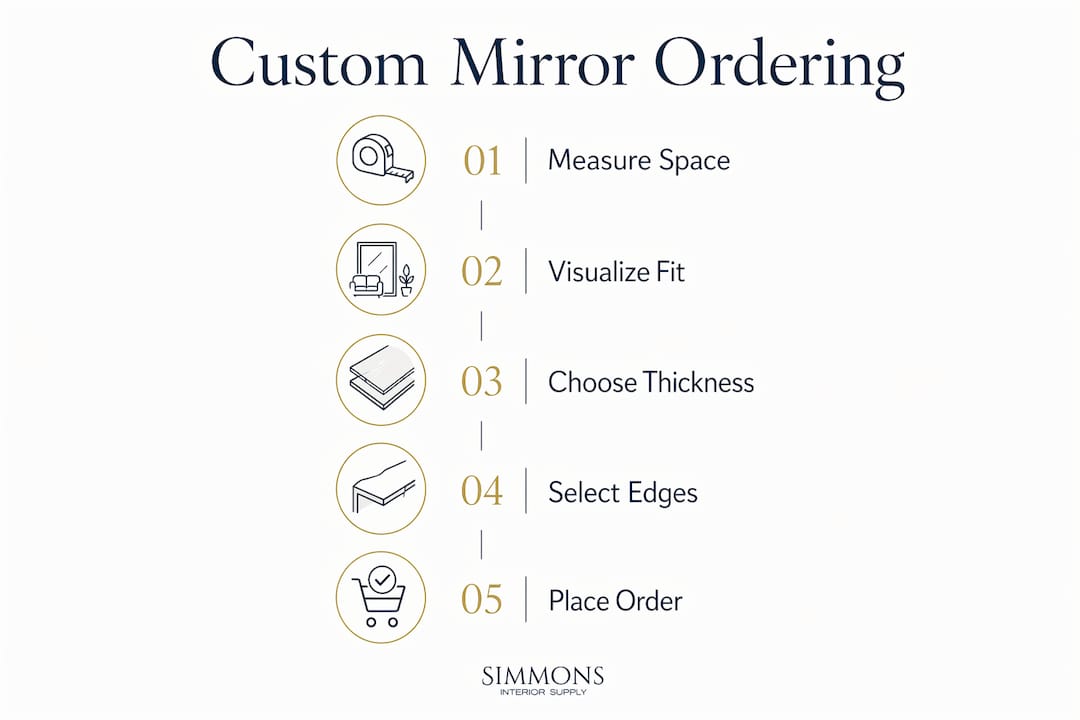 Custom Mirror Ordering

01 Measure Space

02 Visualize Fit

03 Choose Thickness

04 Select Edges

05 Place Order

SIMMONS
INTERIOR SUPPLY